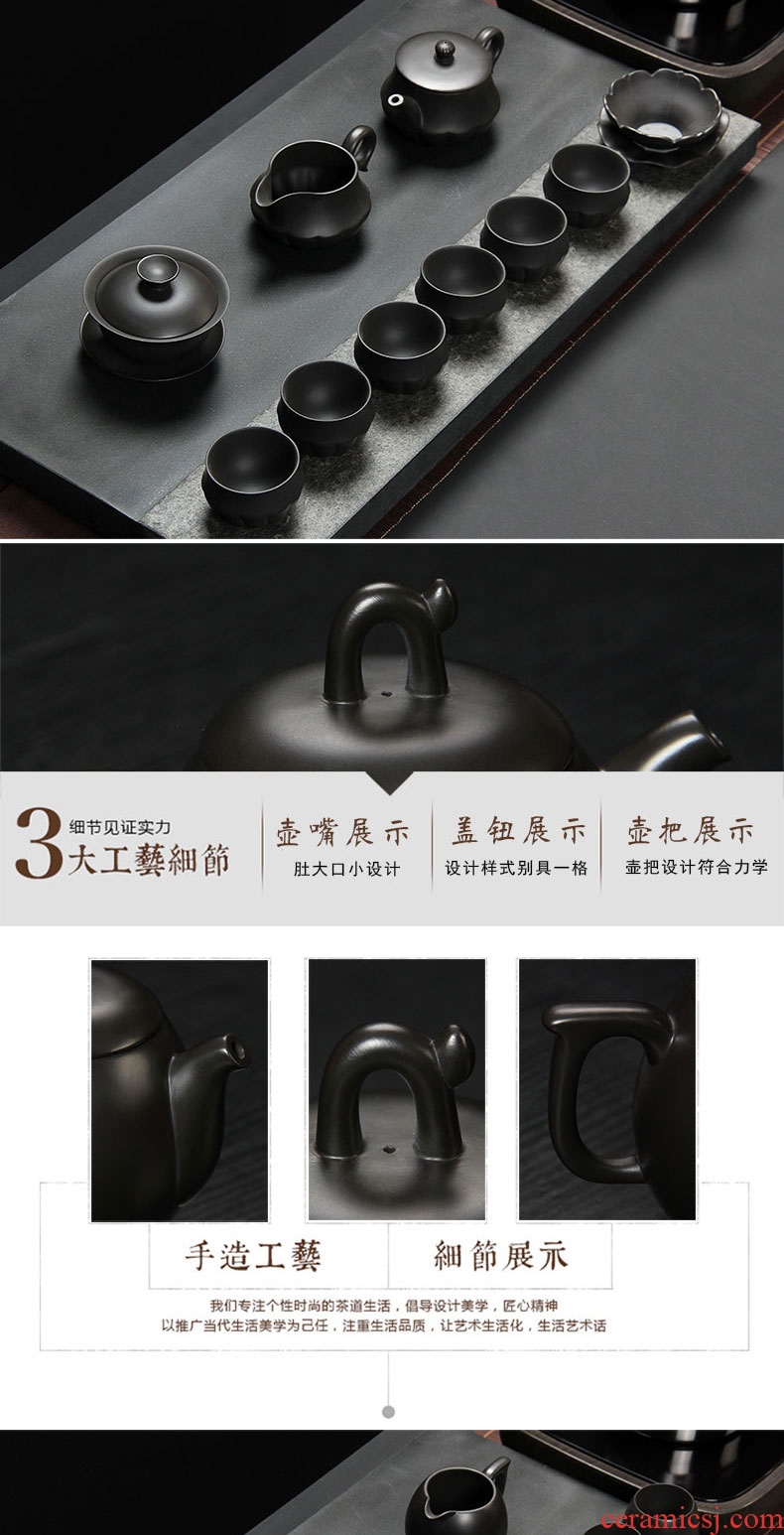 3 细节见证实力
大工藝細節

壶嘴展示
肚大口小设计

盖钮展示
设计样式别具一格

壶把展示
壶把设计符合力学

手造工藝

細節展示

我们专注个性时尚的茶道生活，倡导设计美学，匠心精神
以推广当代生活美学为己任，注重生活品质，让艺术生活化，生活艺术话

ceramicsj.com