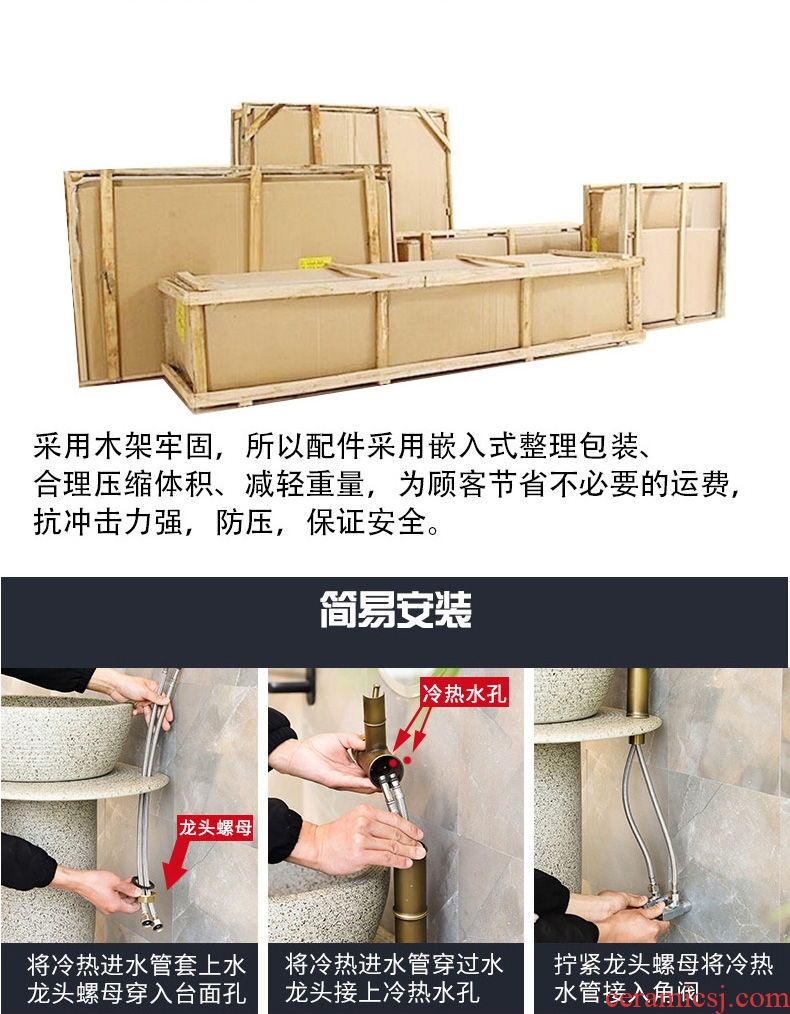 采用木架牢固，所以配件采用嵌入式整理包装、合理压缩体积、减轻重量，为顾客节省不必要的运费，抗冲击力强，防压，保证安全。

简易安装

龙头螺母

冷热水孔

将冷热进水管套上水龙头螺母穿入台面孔

将冷热进水管穿过水龙头接上冷热水孔

拧紧龙头螺母将冷热水管接入角阀

ceramicsj.com