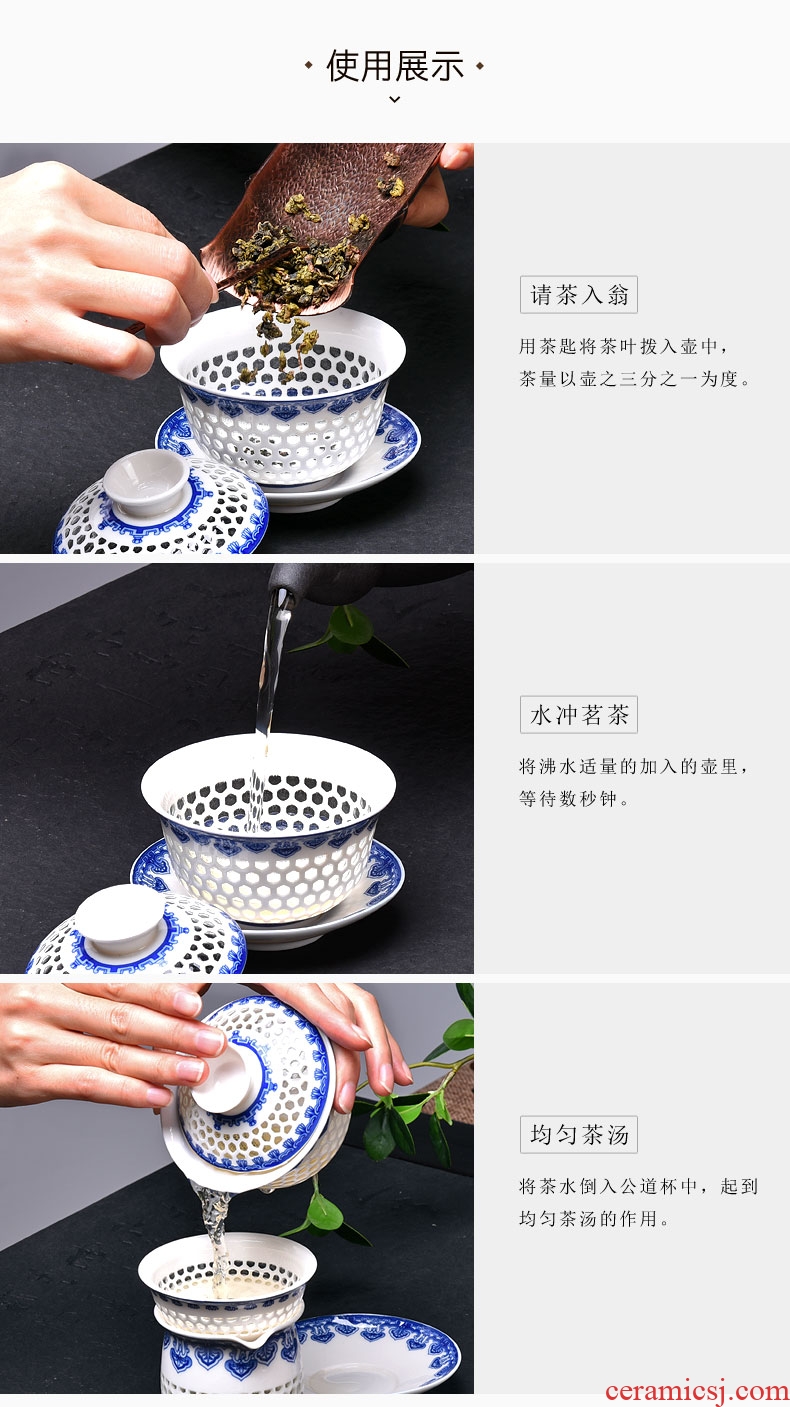 使用展示

请茶入翁

用茶匙将茶叶拨入壶中，茶量以壶之三分之一为度。

水冲茗茶

将沸水适量的加入的壶里，等待数秒钟。

均匀茶汤

将茶水倒入公道杯中，起到均匀茶汤的作用。

ceramicsj.com