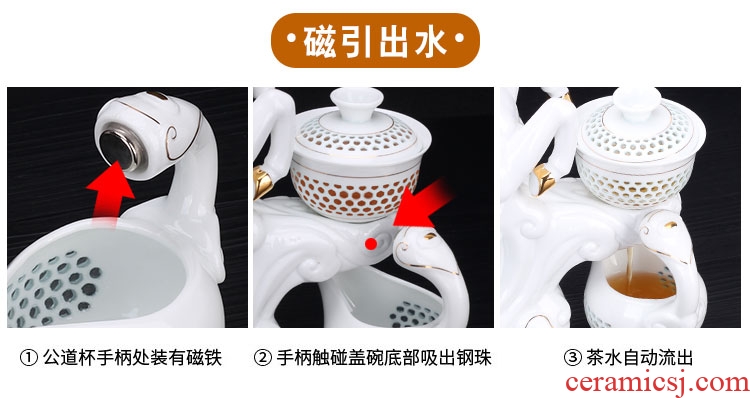 ·磁引出水·

① 公道杯手柄处装有磁铁

② 手柄触碰盖碗底部吸出钢珠

③ 茶水自动流出

ceramicsj.com