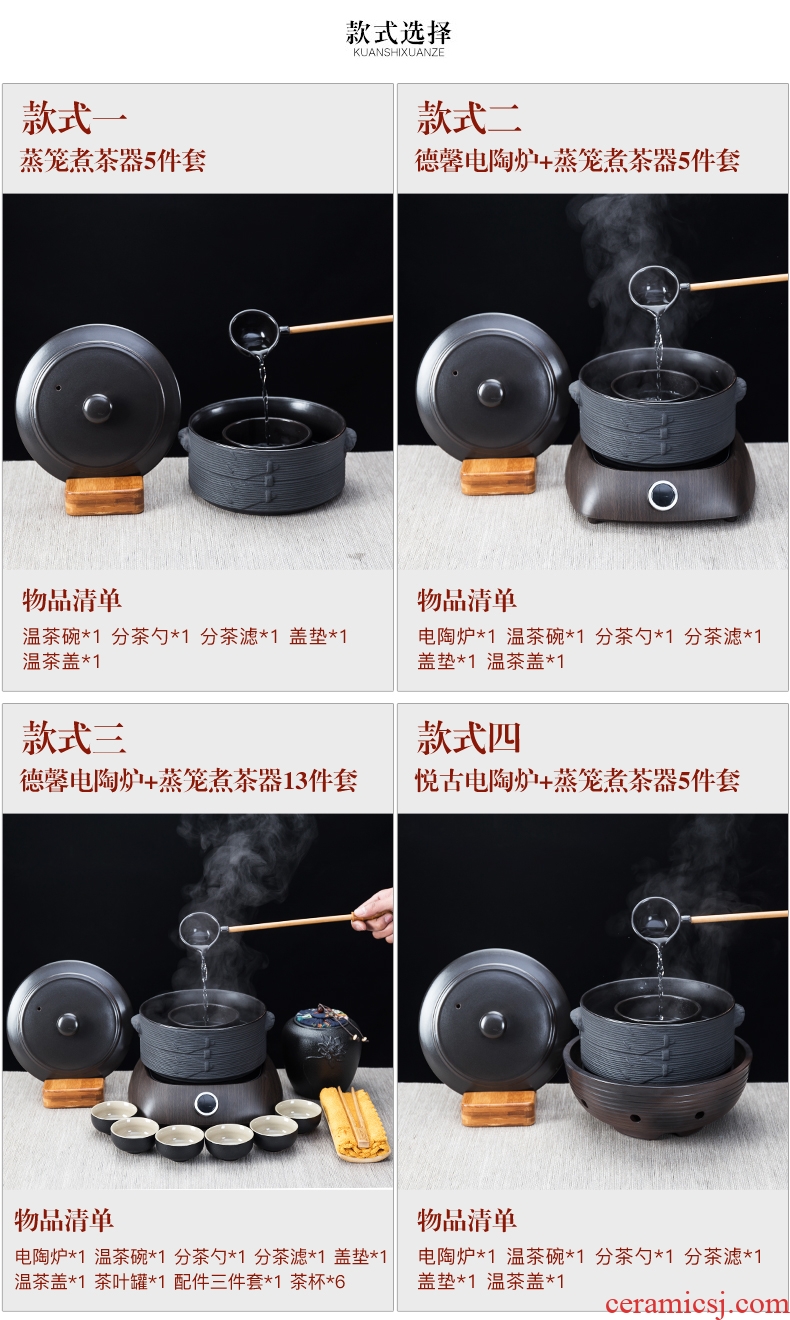 款式选择
KUANSHIXUANZE

款式一
蒸笼煮茶器5件套

物品清单
温茶碗*1 分茶勺*1 分茶滤*1 盖垫*1 温茶盖*1

款式二
德馨电陶炉+蒸笼煮茶器5件套

物品清单
电陶炉*1 温茶碗*1 分茶勺*1 分茶滤*1 盖垫*1 温茶盖*1

款式三
德馨电陶炉+蒸笼煮茶器13件套

物品清单
电陶炉*1 温茶碗*1 分茶勺*1 分茶滤*1 盖垫*1 温茶盖*1 茶叶罐*1 配件三件套*1 茶杯*6

款式四
悦古电陶炉+蒸笼煮茶器5件套

物品清单
电陶炉*1 温茶碗*1 分茶勺*1 分茶滤*1 盖垫*1 温茶盖*1

ceramicsj.com