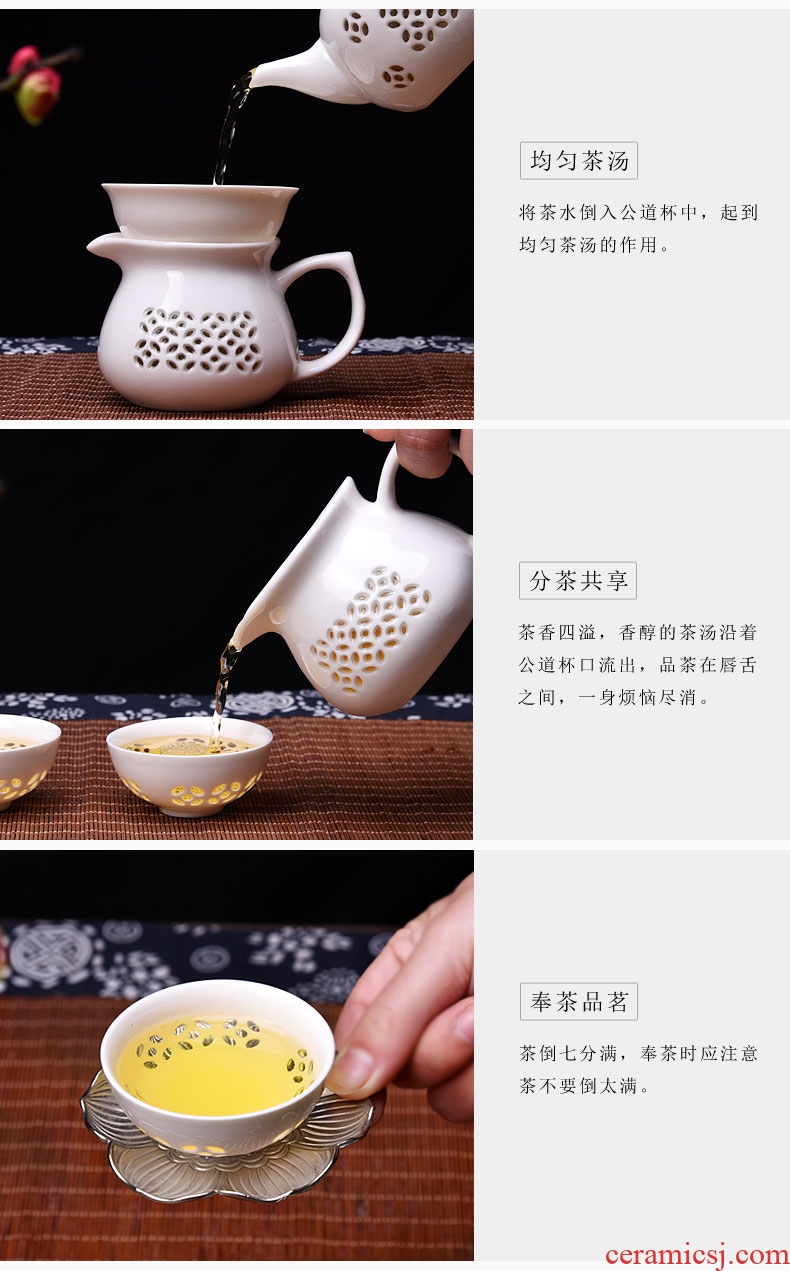 均匀茶汤

将茶水倒入公道杯中，起到均匀茶汤的作用。

分茶共享

茶香四溢，香醇的茶汤沿着公道杯口流出，品茶在唇舌之间，一身烦恼尽消。

奉茶品茗

茶倒七分满，奉茶时应注意茶不要倒太满。

ceramicsj.com