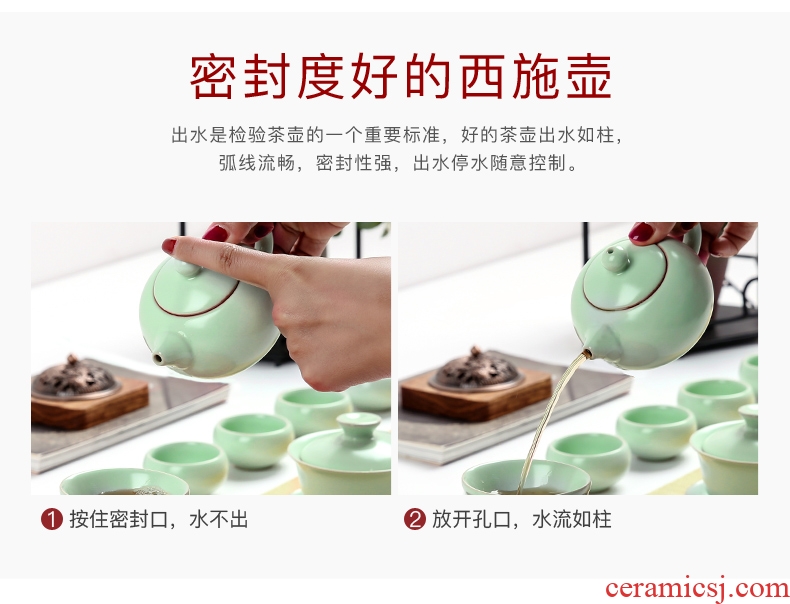 密封度好的西施壶

出水是检验茶壶的一个重要标准，好的茶壶出水如柱，弧线流畅，密封性强，出水停水随意控制。

1 按住密封口，水不出

2 放开孔口，水流如柱

ceramicsj.com