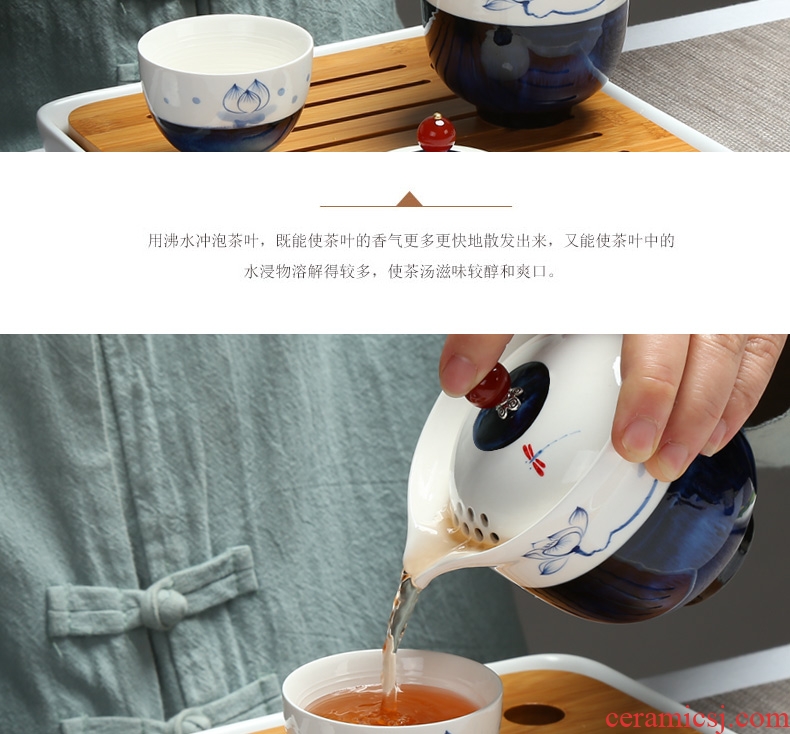 用沸水冲泡茶叶，既能使茶叶的香气更多更快地散发出来，又能使茶叶中的水浸物溶解得较多，使茶汤滋味较醇和爽口。

ceramicsj.com