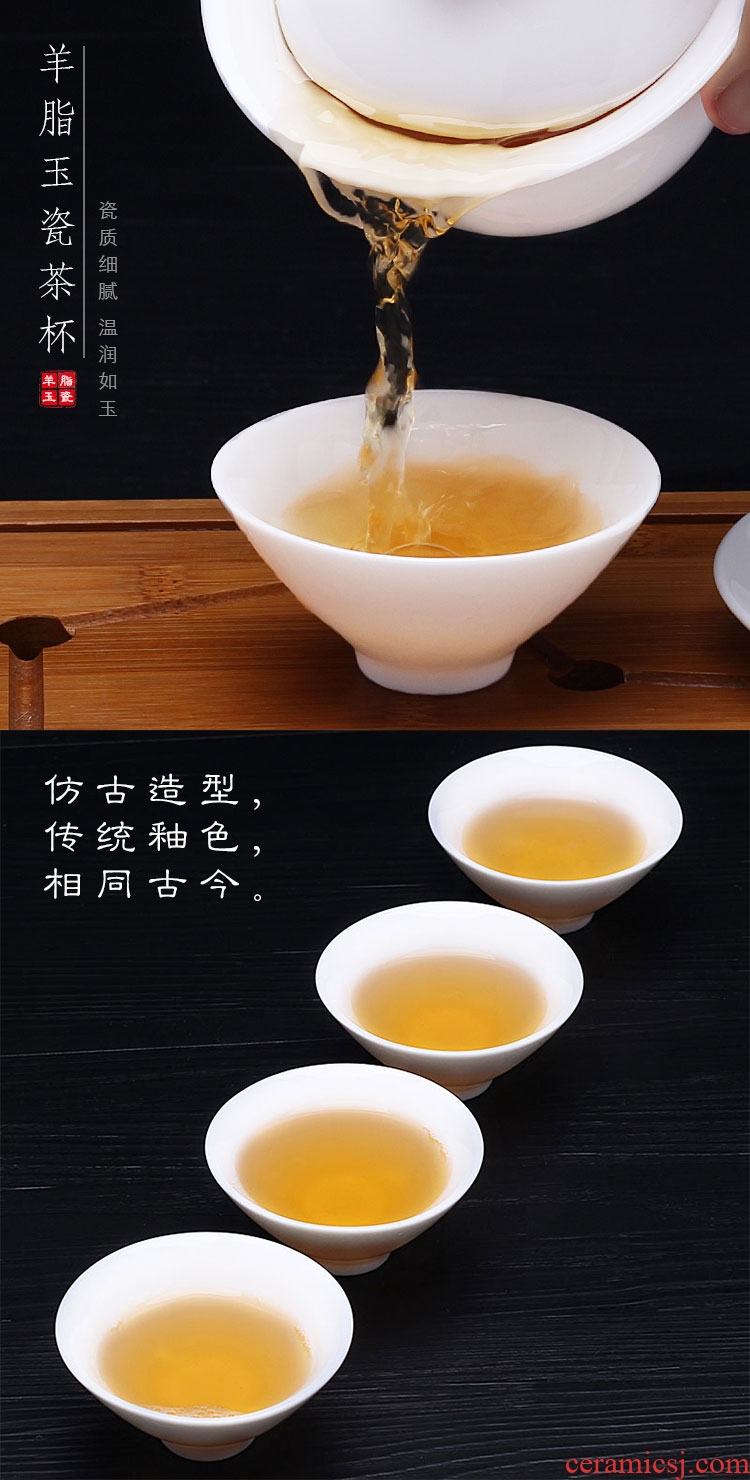 羊脂玉瓷茶杯

瓷质细腻 温润如玉

羊脂玉瓷

仿古造型，
传统釉色，
相同古今。

ceramicsj.com