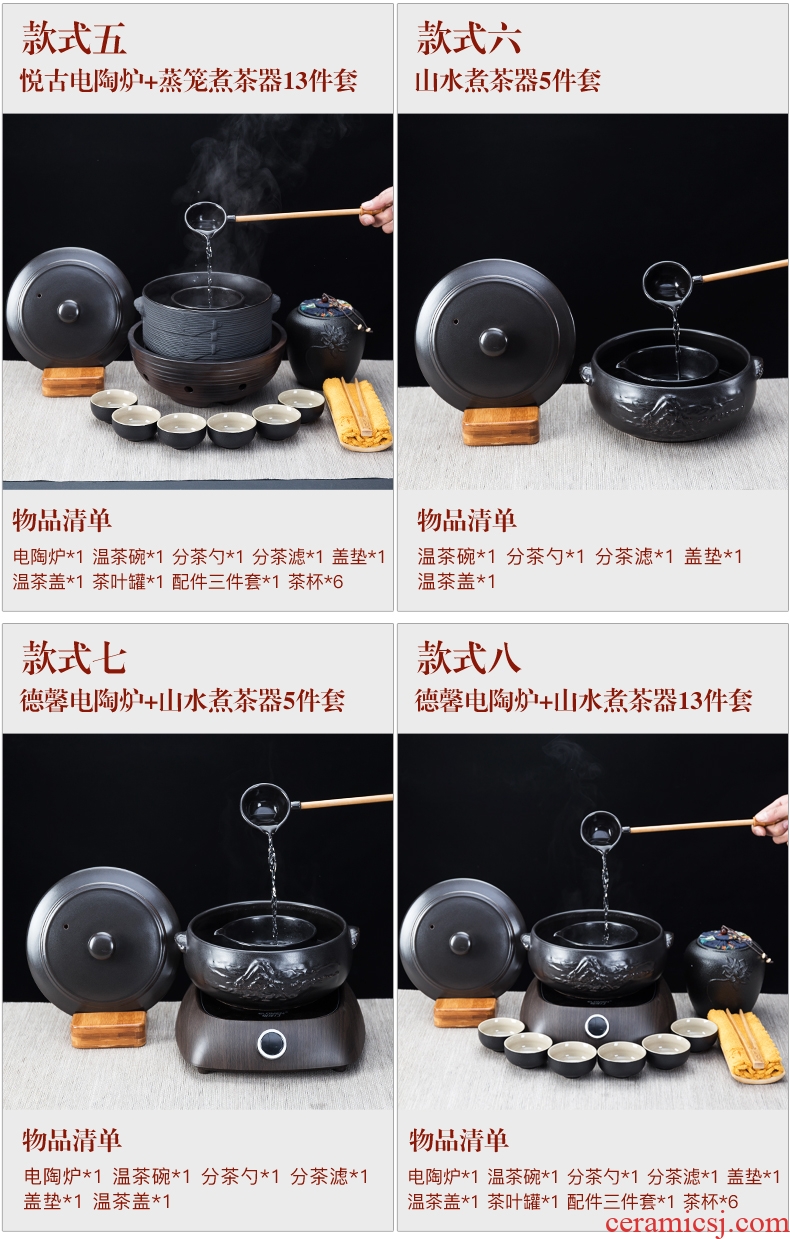 款式五
悦古电陶炉+蒸笼煮茶器13件套

物品清单
电陶炉*1 温茶碗*1 分茶勺*1 分茶滤*1 盖垫*1 温茶盖*1 茶叶罐*1 配件三件套*1 茶杯*6

款式六
山水煮茶器5件套

物品清单
温茶碗*1 分茶勺*1 分茶滤*1 盖垫*1 温茶盖*1

款式七
德馨电陶炉+山水煮茶器5件套

物品清单
电陶炉*1 温茶碗*1 分茶勺*1 分茶滤*1 盖垫*1 温茶盖*1

款式八
德馨电陶炉+山水煮茶器13件套

物品清单
电陶炉*1 温茶碗*1 分茶勺*1 分茶滤*1 盖垫*1 温茶盖*1 茶叶罐*1 配件三件套*1 茶杯*6

ceramicsj.com