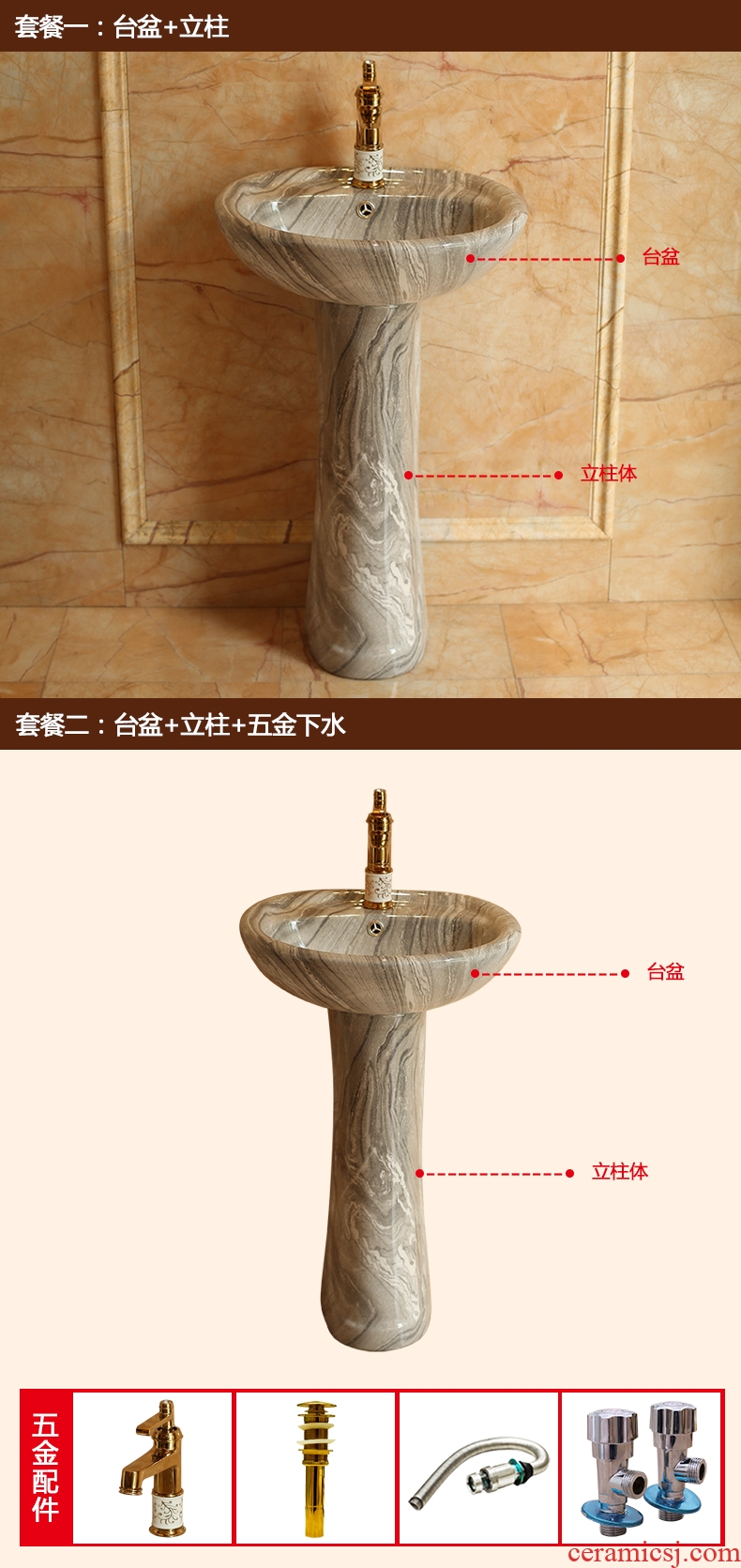 套餐一：台盆+立柱

台盆

立柱体

套餐二：台盆+立柱+五金下水

台盆

立柱体

五金配件

ceramicsj.com