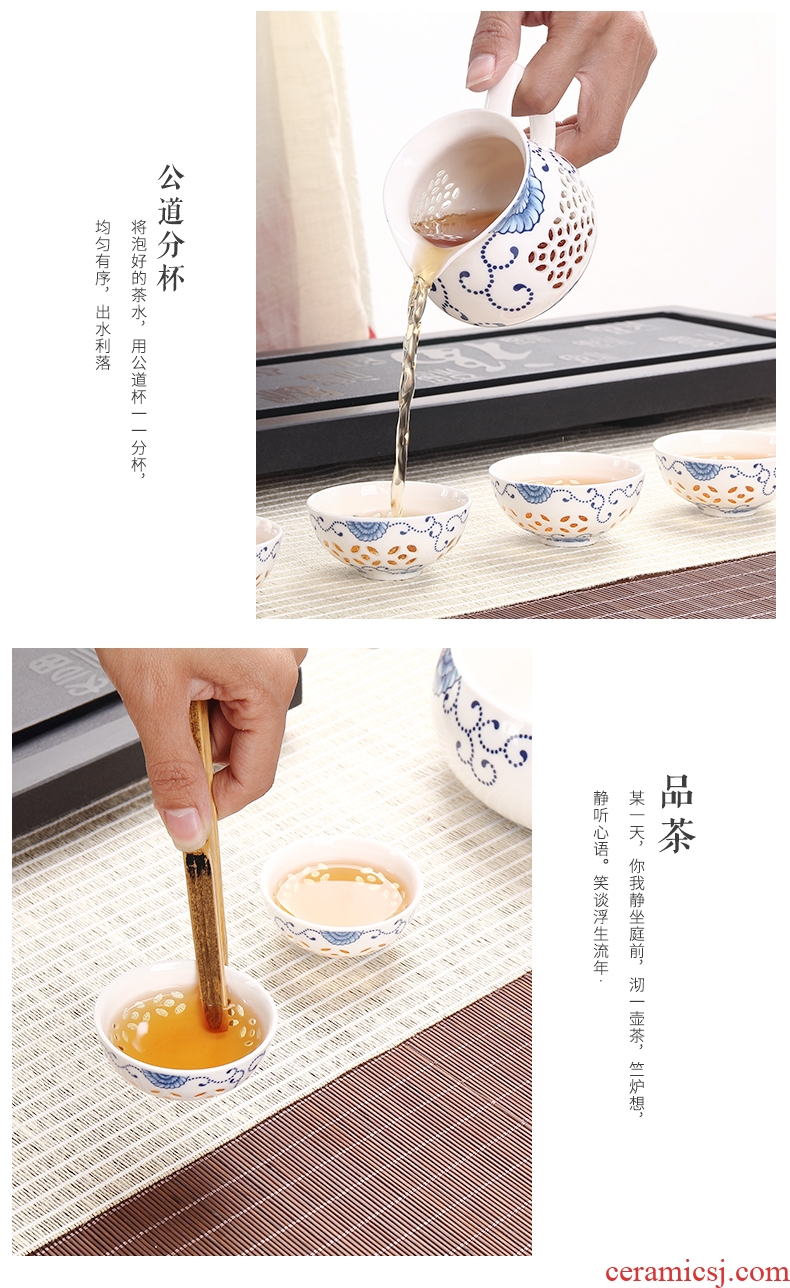 公道分杯

将泡好的茶水，用公道杯一一分杯，均匀有序，出水利落

品茶

某一天，你我静坐庭前，沏一壶茶，竺炉想，静听心语。笑谈浮生流年.

ceramicsj.com