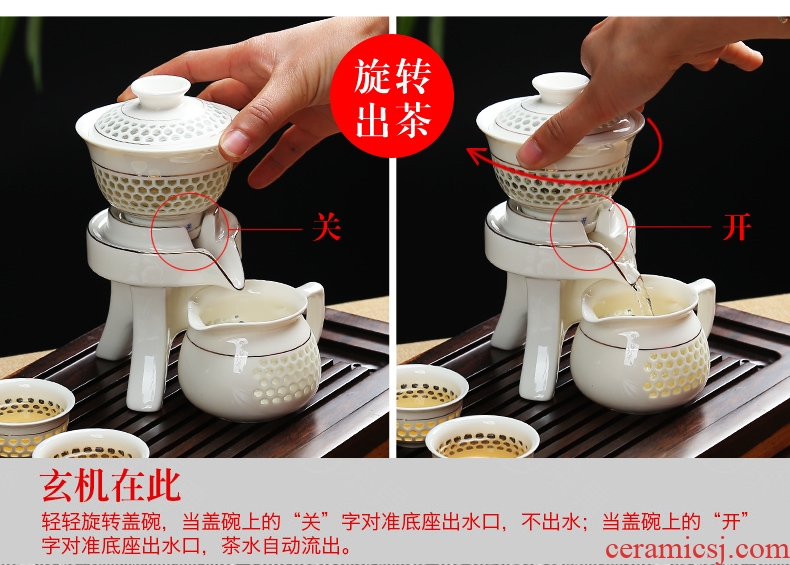 旋转出茶

关

开

玄机在此

轻轻旋转盖碗，当盖碗上的“关”字对准底座出水口，不出水；当盖碗上的“开”字对准底座出水口，茶水自动流出。

ceramicsj.com