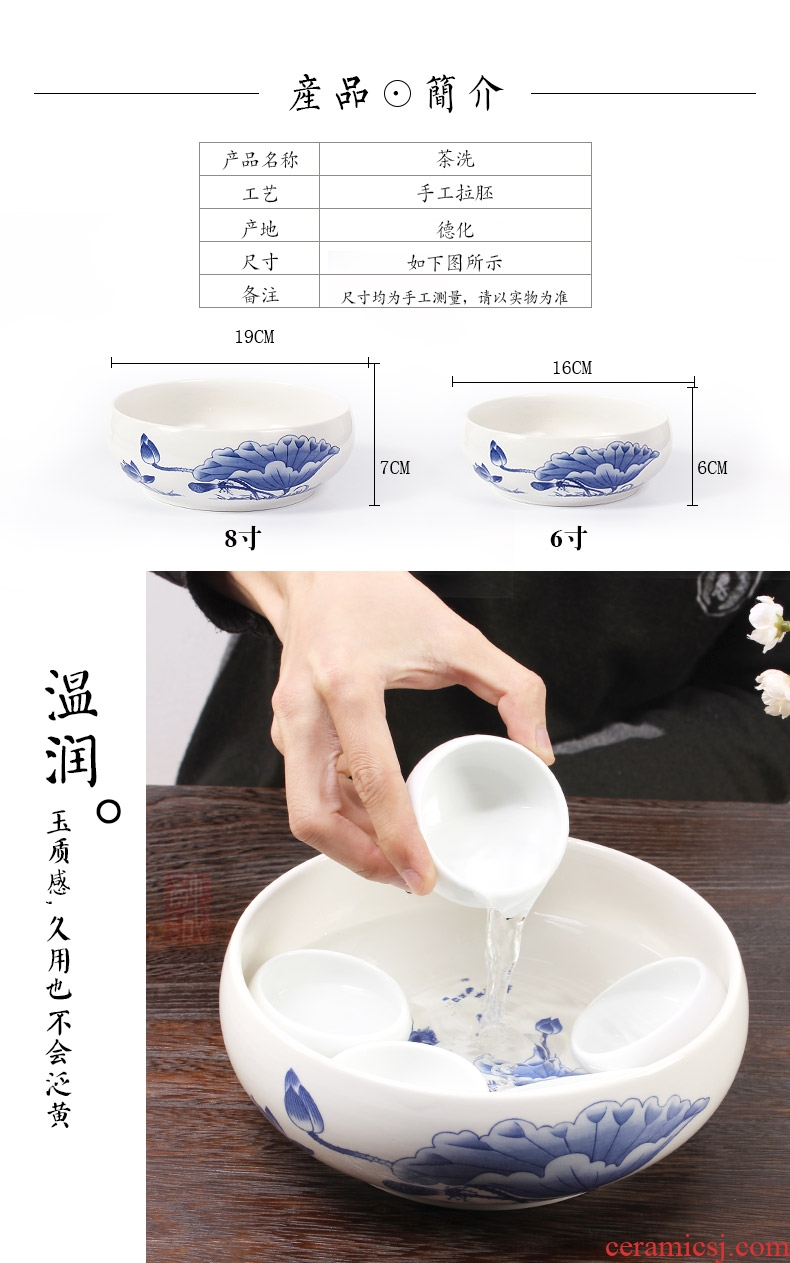 產品⊙簡介

| 产品名称 | 茶洗 |
|---|---|
| 工艺 | 手工拉胚 |
| 产地 | 德化 |
| 尺寸 | 如下图所示 |
| 备注 | 尺寸均为手工测量，请以实物为准 |

19CM
7CM
8寸

16CM
6CM
6寸

温润。

玉质感，久用也不会泛黄

ceramicsj.com