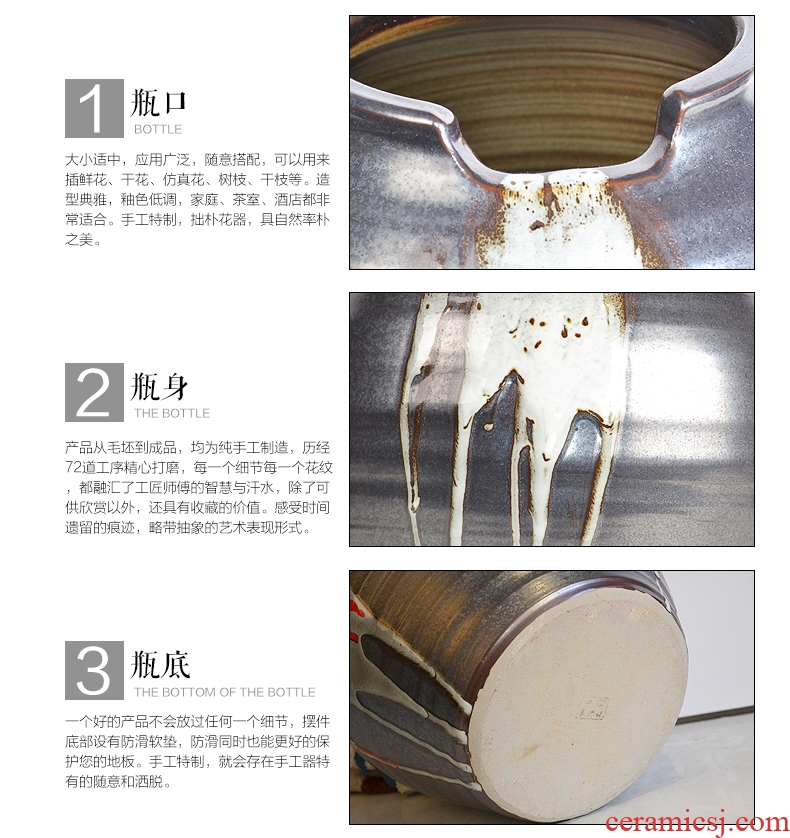 1 瓶口
BOTTLE

大小适中，应用广泛，随意搭配，可以用来插鲜花、干花、仿真花、树枝、干枝等。造型典雅，釉色低调，家庭、茶室、酒店都非常适合。手工特制，拙朴花器，具自然率朴之美。

2 瓶身
THE BOTTLE

产品从毛坯到成品，均为纯手工制造，历经72道工序精心打磨，每一个细节每一个花纹，都融汇了工匠师傅的智慧与汗水，除了可供欣赏以外，还具有收藏的价值。感受时间遗留的痕迹，略带抽象的艺术表现形式。

3 瓶底
THE BOTTOM OF THE BOTTLE

一个好的产品不会放过任何一个细节，摆件底部设有防滑软垫，防滑同时也能更好的保护您的地板。手工特制，就会存在手工器特有的随意和洒脱。

ceramicsj.com