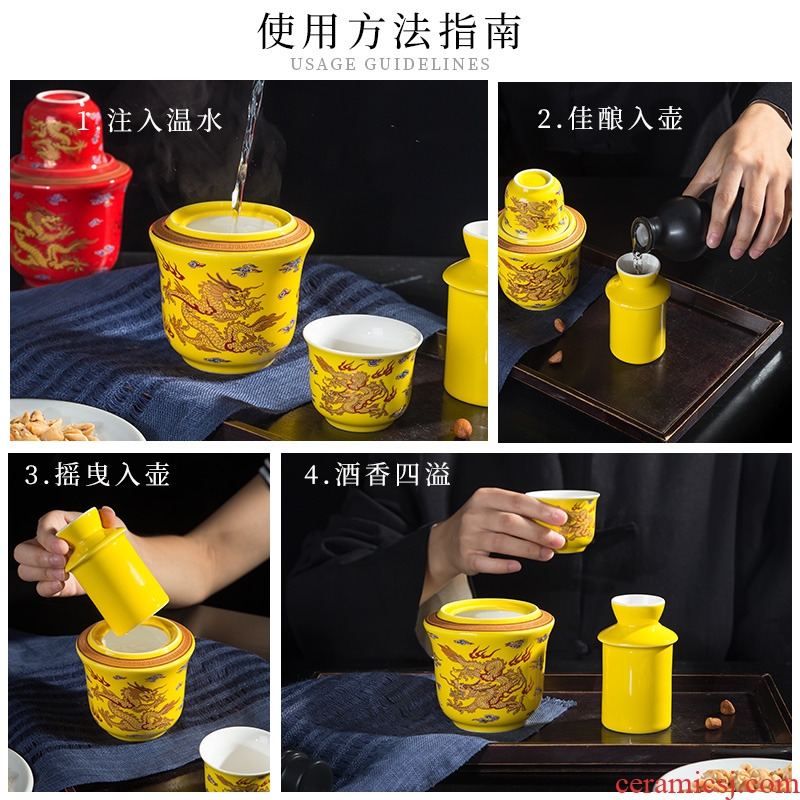 使用方法指南
USAGE GUIDELINES

1.注入温水

2.佳酿入壶

3.摇曳入壶

4.酒香四溢

ceramicsj.com