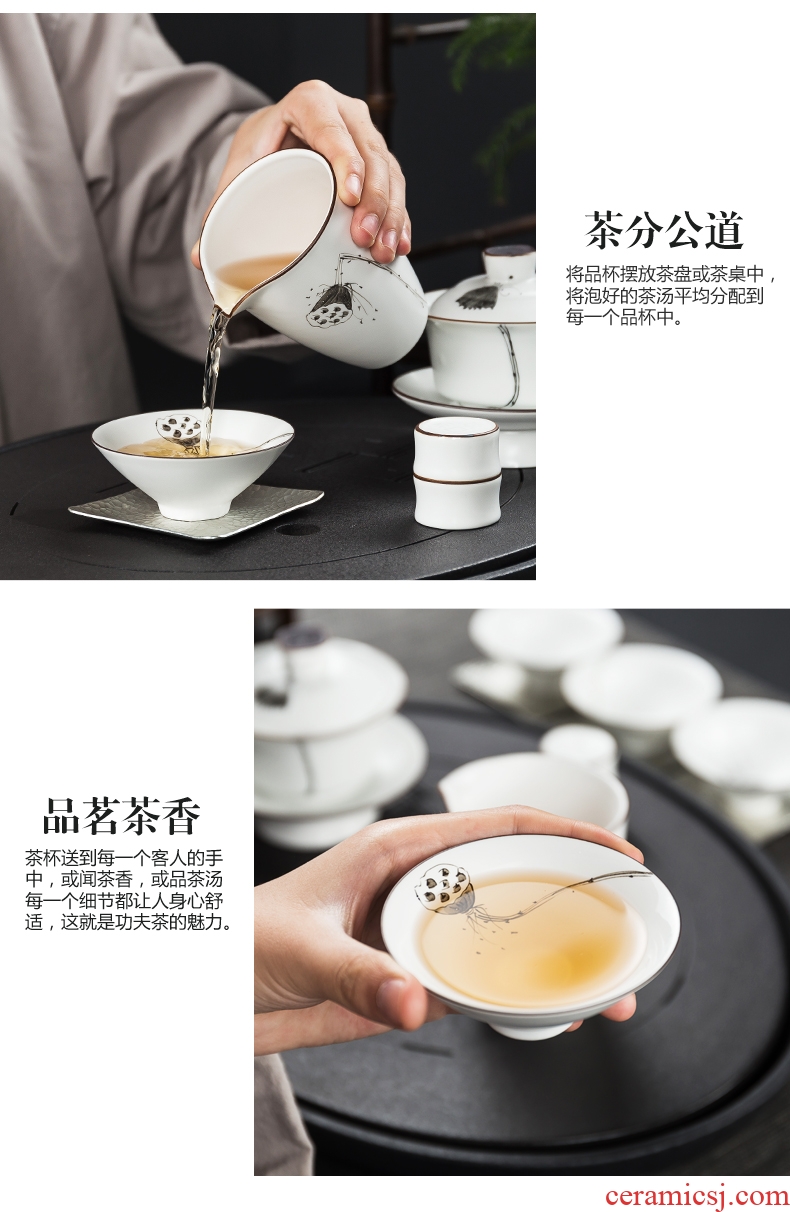 茶分公道

将品杯摆放茶盘或茶桌中，将泡好的茶汤平均分配到每一个品杯中。

品茗茶香

茶杯送到每一个客人的手中，或闻茶香，或品茶汤每一个细节都让人身心舒适，这就是功夫茶的魅力。

ceramicsj.com