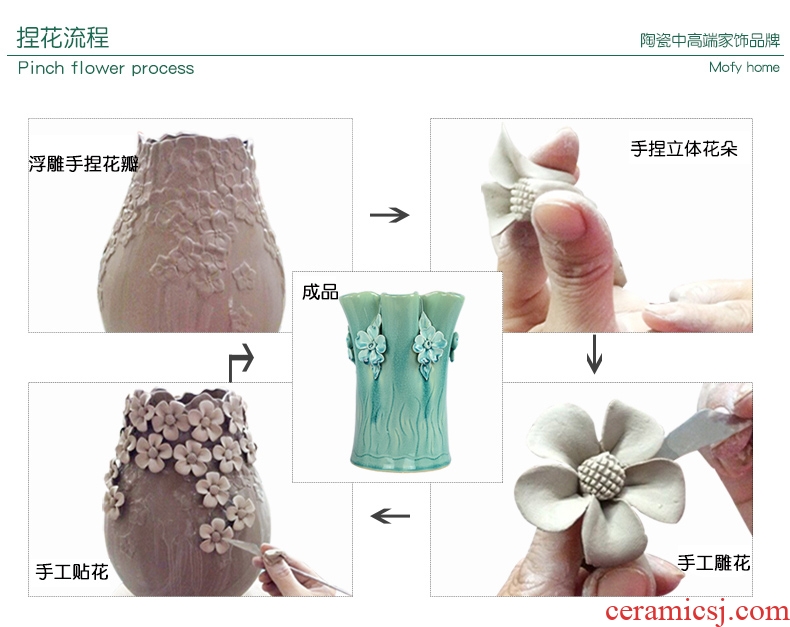 捏花流程

陶瓷中高端家饰品牌

Pinch flower process

Mofy home

浮雕手捏花瓣

手捏立体花朵

成品

手工贴花

手工雕花

ceramicsj.com