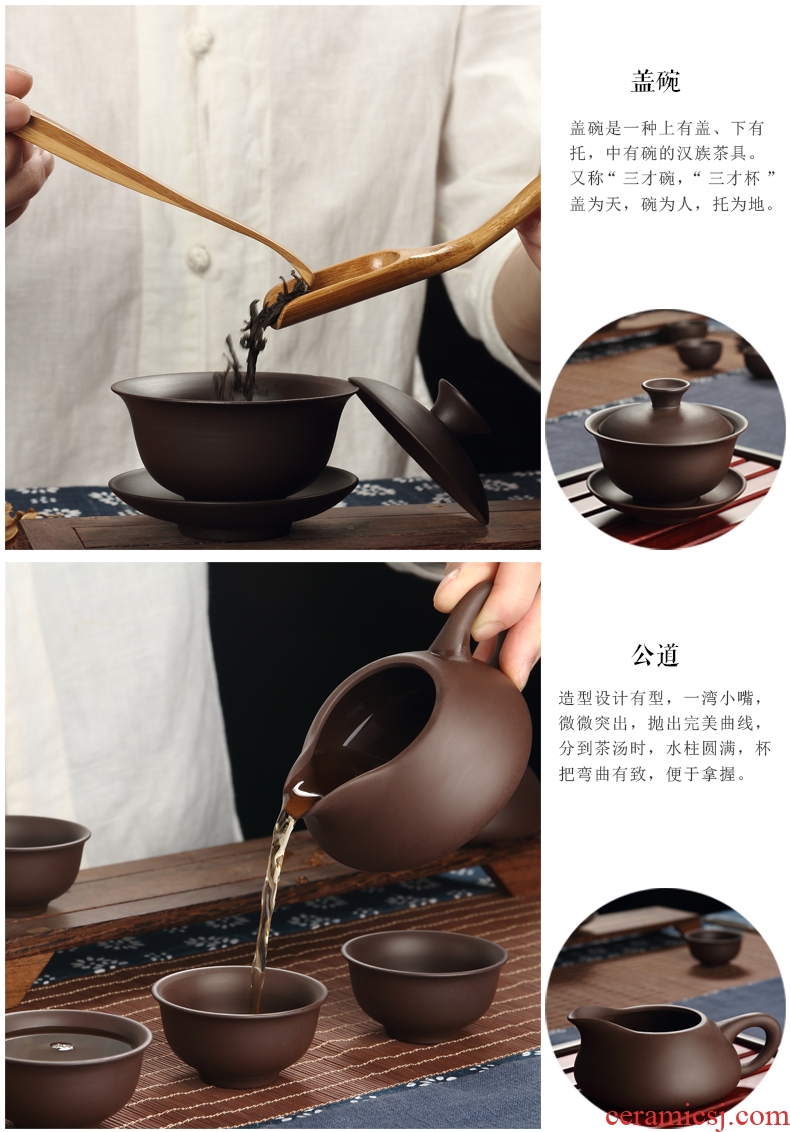 盖碗

盖碗是一种上有盖、下有托，中有碗的汉族茶具。又称“三才碗，“三才杯”盖为天，碗为人，托为地。

公道

造型设计有型，一湾小嘴，微微突出，抛出完美曲线，分到茶汤时，水柱圆满，杯把弯曲有致，便于拿握。

ceramicsj.com