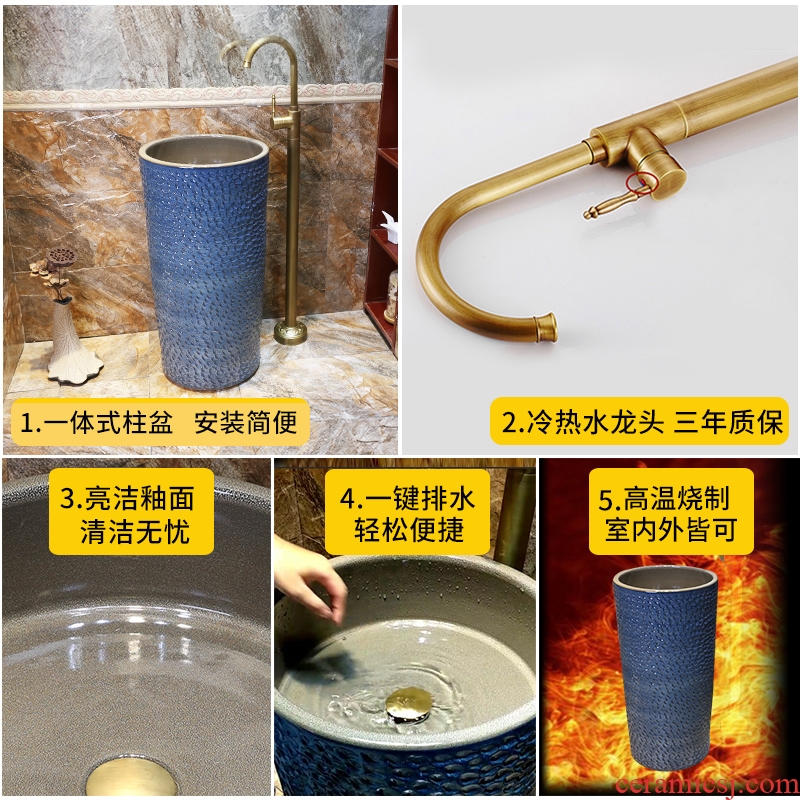 1.一体式柱盆　安装简便

2.冷热水龙头 三年质保

3.亮洁釉面
清洁无忧

4.一键排水
轻松便捷

5.高温烧制
室内外皆可

ceramicsj.com