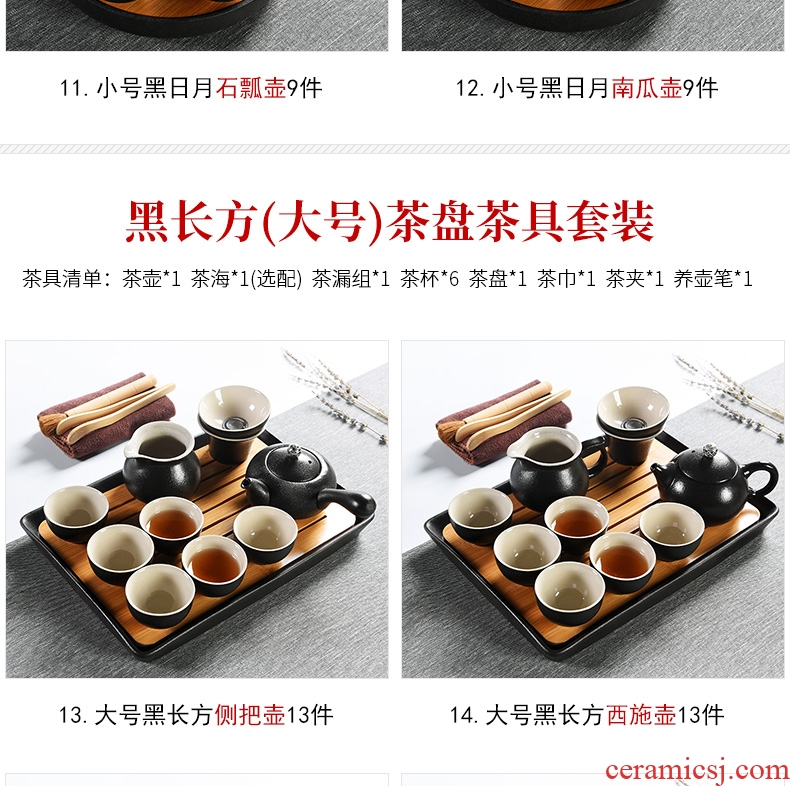 11. 小号黑日月石瓢壶9件

12. 小号黑日月南瓜壶9件

黑长方(大号)茶盘茶具套装

茶具清单：茶壶*1 茶海*1(选配) 茶漏组*1 茶杯*6 茶盘*1 茶巾*1 茶夹*1 养壶笔*1

13. 大号黑长方侧把壶13件

14. 大号黑长方西施壶13件

ceramicsj.com