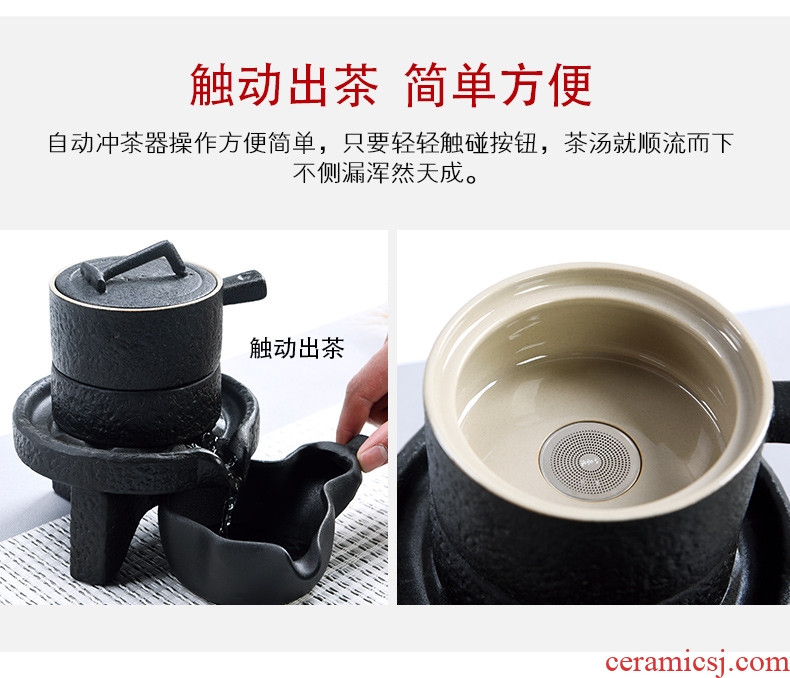 触动出茶 简单方便

自动冲茶器操作方便简单，只要轻轻触碰按钮，茶汤就顺流而下不侧漏浑然天成。

触动出茶

ceramicsj.com