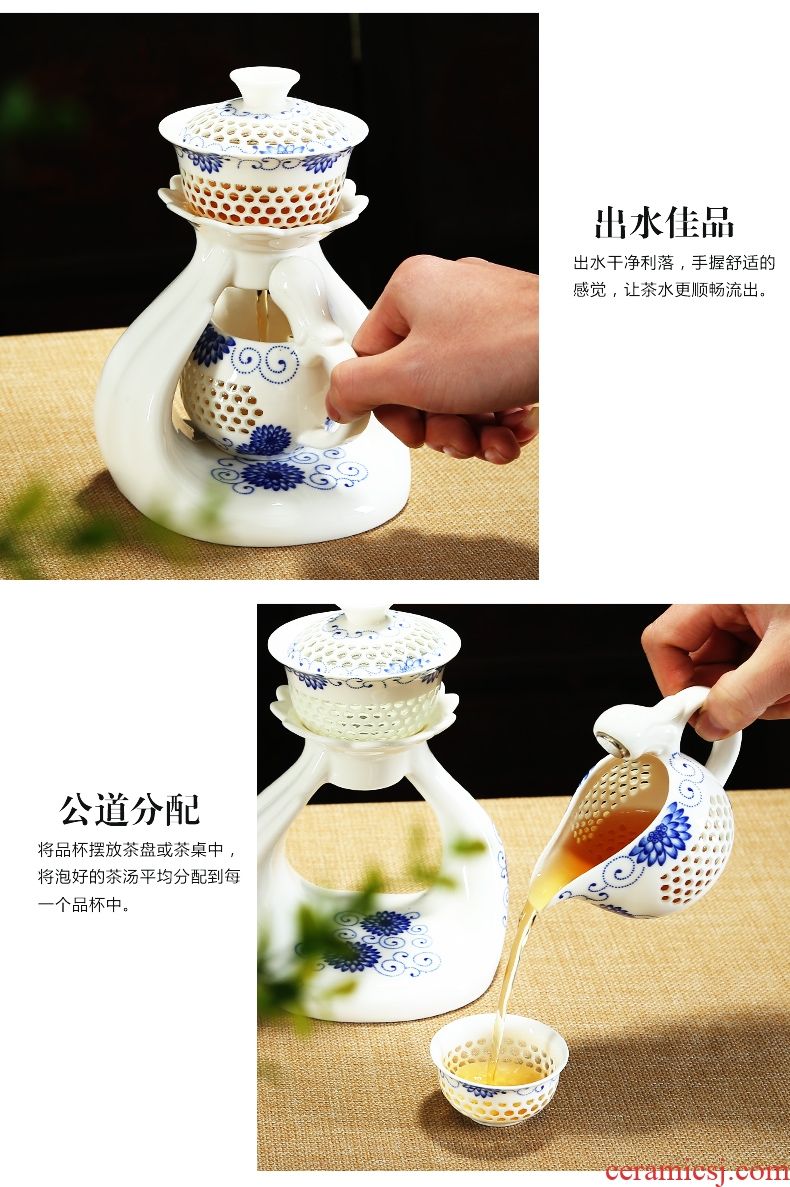 出水佳品

出水干净利落，手握舒适的感觉，让茶水更顺畅流出。

公道分配

将品杯摆放茶盘或茶桌中，将泡好的茶汤平均分配到每一个品杯中。

ceramicsj.com