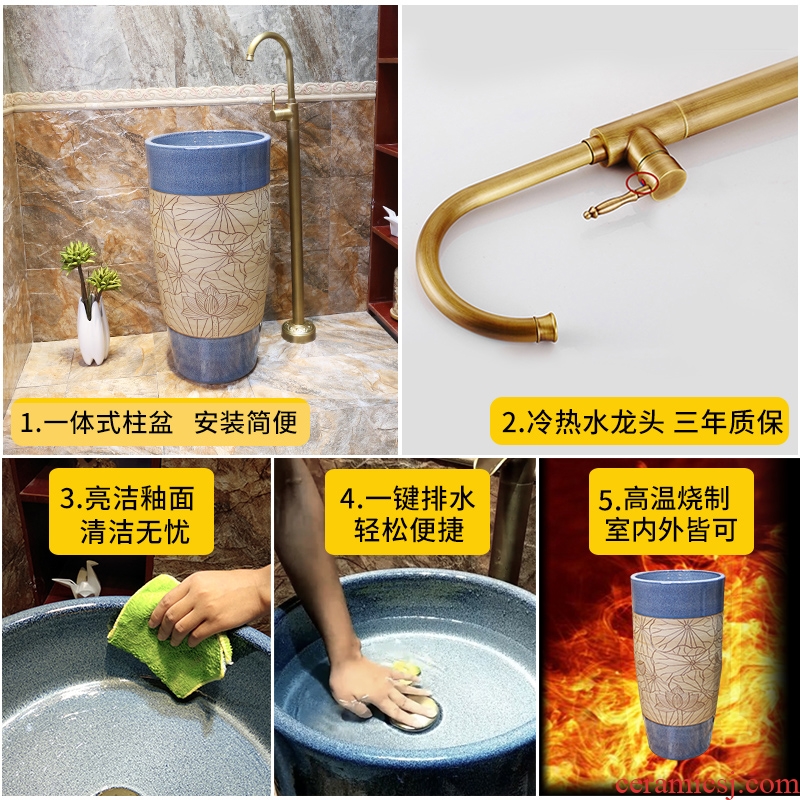 1.一体式柱盆 安装简便

2.冷热水龙头 三年质保

3.亮洁釉面
清洁无忧

4.一键排水
轻松便捷

5.高温烧制
室内外皆可

ceramicsj.com