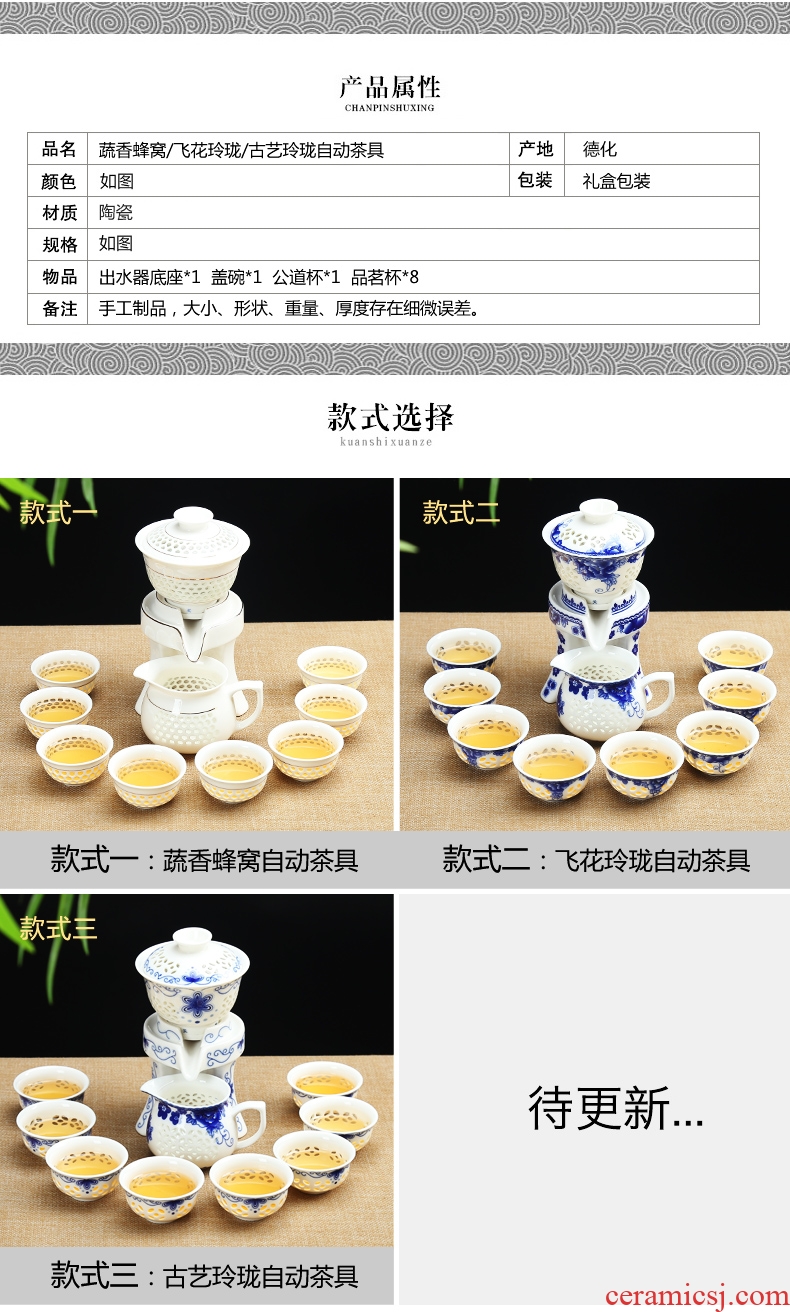 产品属性
CHANPINSHUXING

| 品名 | 蔬香蜂窝/飞花玲珑/古艺玲珑自动茶具 | 产地 | 德化 |
|---|---|---|---|
| 颜色 | 如图 | 包装 | 礼盒包装 |
| 材质 | 陶瓷 | | |
| 规格 | 如图 | | |
| 物品 | 出水器底座*1 盖碗*1 公道杯*1 品茗杯*8 | | |
| 备注 | 手工制品，大小、形状、重量、厚度存在细微误差。 | | |

款式选择
kuanshixuanze

款式一

款式二

款式一：蔬香蜂窝自动茶具

款式二：飞花玲珑自动茶具

款式三

待更新...

款式三：古艺玲珑自动茶具

ceramicsj.com