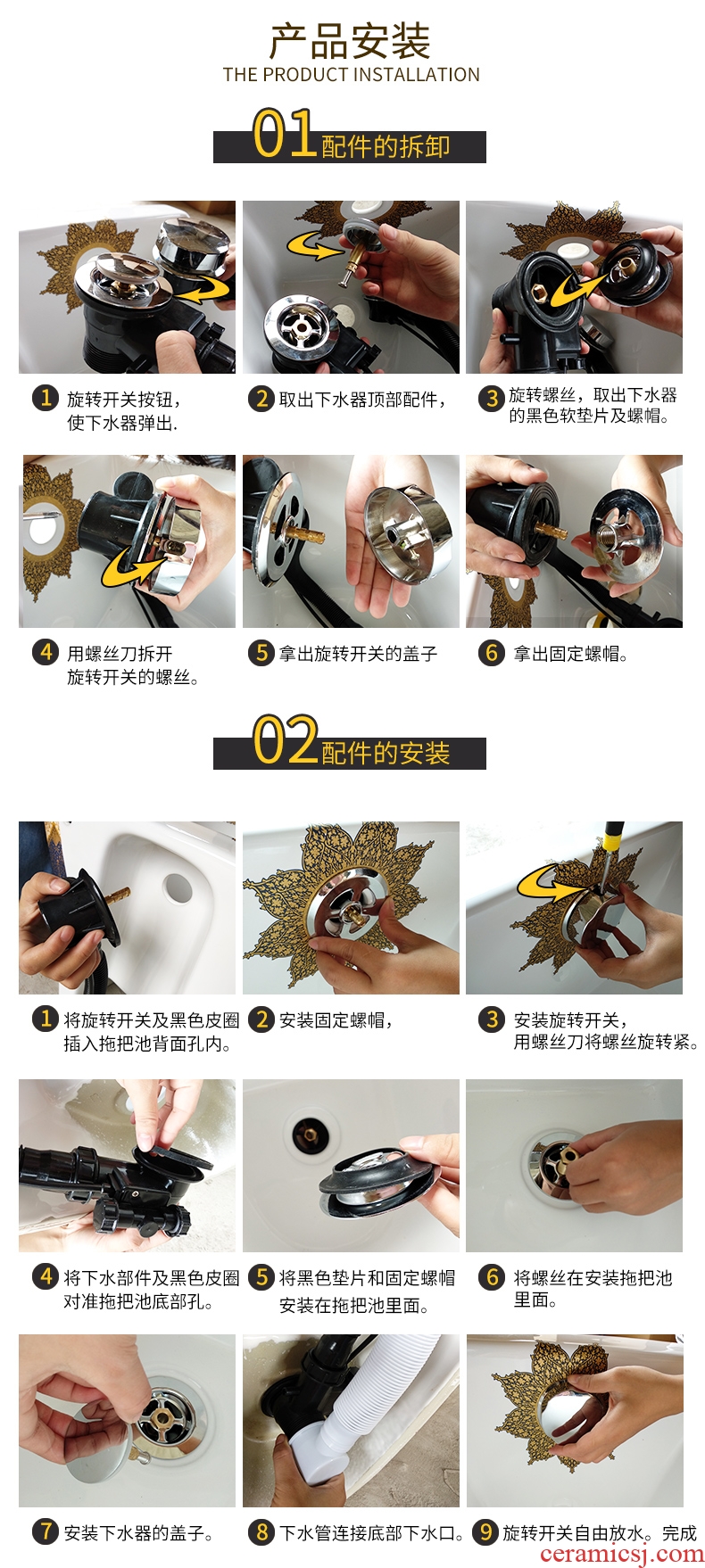 产品安装
THE PRODUCT INSTALLATION

01 配件的拆卸

1 旋转开关按钮，使下水器弹出.

2 取出下水器顶部配件，

3 旋转螺丝，取出下水器的黑色软垫片及螺帽。

4 用螺丝刀拆开旋转开关的螺丝。

5 拿出旋转开关的盖子

6 拿出固定螺帽。

02 配件的安装

1 将旋转开关及黑色皮圈插入拖把池背面孔内。

2 安装固定螺帽，

3 安装旋转开关，用螺丝刀将螺丝旋转紧。

4 将下水部件及黑色皮圈对准拖把池底部孔。

5 将黑色垫片和固定螺帽安装在拖把池里面。

6 将螺丝在安装拖把池里面。

7 安装下水器的盖子。

8 下水管连接底部下水口。

9 旋转开关自由放水。完成

ceramicsj.com