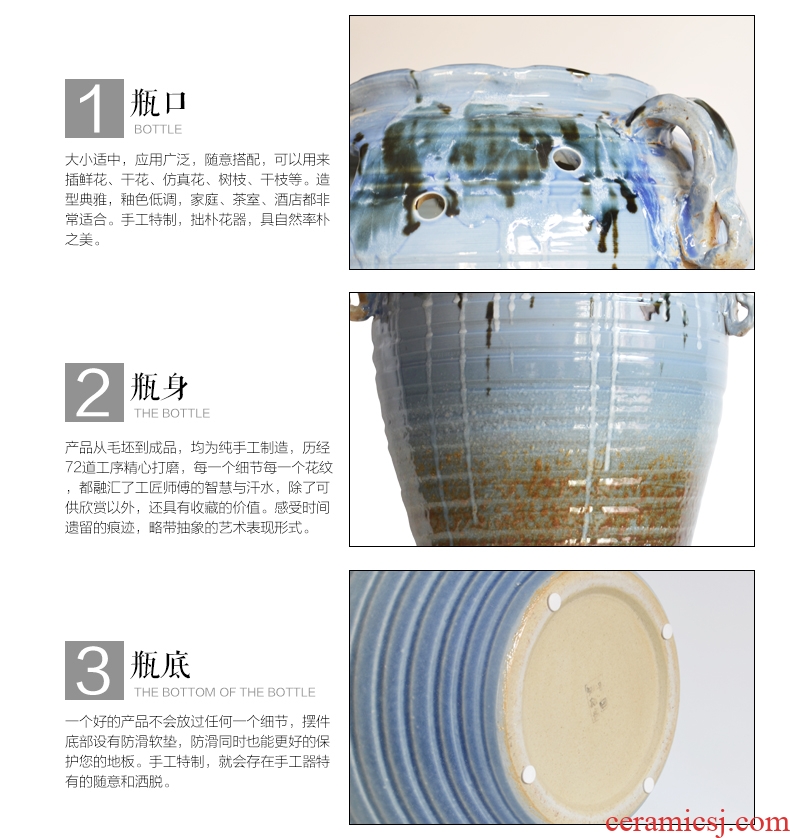 1 瓶口
BOTTLE

大小适中，应用广泛，随意搭配，可以用来插鲜花、干花、仿真花、树枝、干枝等。造型典雅，釉色低调，家庭、茶室、酒店都非常适合。手工特制，拙朴花器，具自然率朴之美。

2 瓶身
THE BOTTLE

产品从毛坯到成品，均为纯手工制造，历经72道工序精心打磨，每一个细节每一个花纹，都融汇了工匠师傅的智慧与汗水，除了可供欣赏以外，还具有收藏的价值。感受时间遗留的痕迹，略带抽象的艺术表现形式。

3 瓶底
THE BOTTOM OF THE BOTTLE

一个好的产品不会放过任何一个细节，摆件底部设有防滑软垫，防滑同时也能更好的保护您的地板。手工特制，就会存在手工器特有的随意和洒脱。

ceramicsj.com