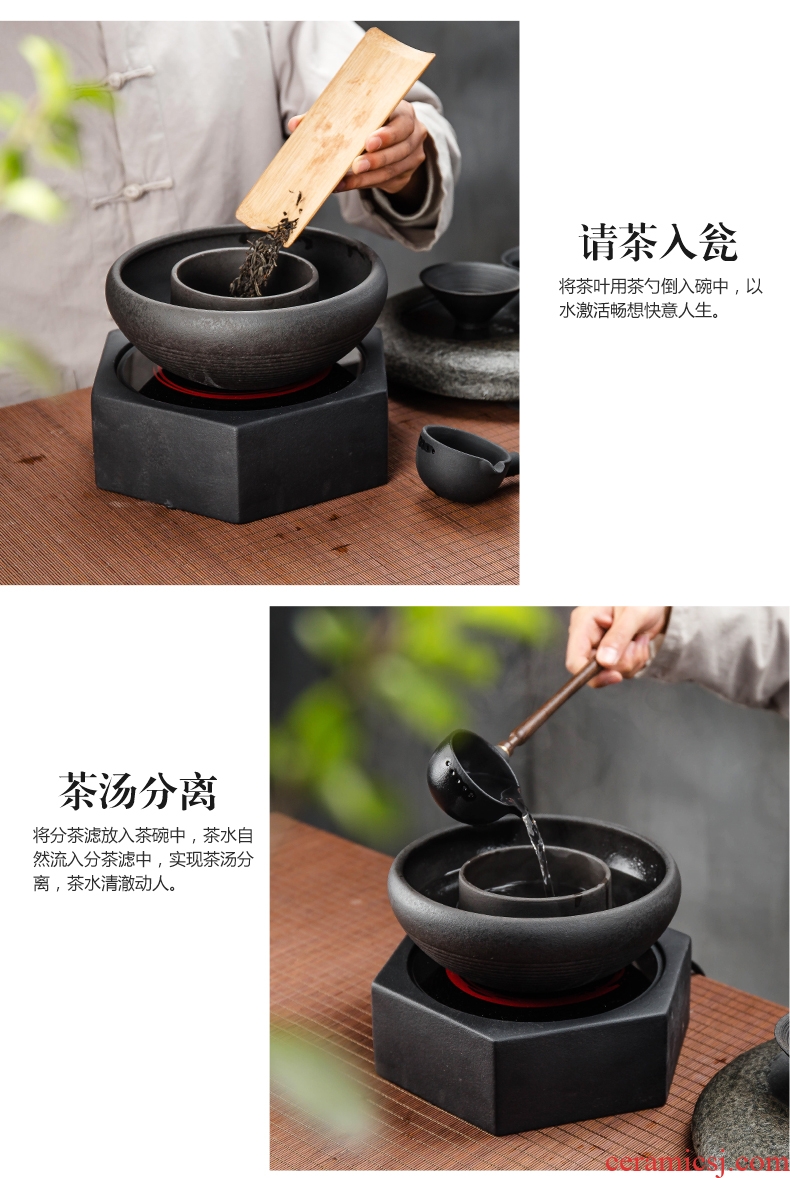 请茶入瓮

将茶叶用茶勺倒入碗中，以水激活畅想快意人生。

茶汤分离

将分茶滤放入茶碗中，茶水自然流入分茶滤中，实现茶汤分离，茶水清澈动人。

ceramicsj.com