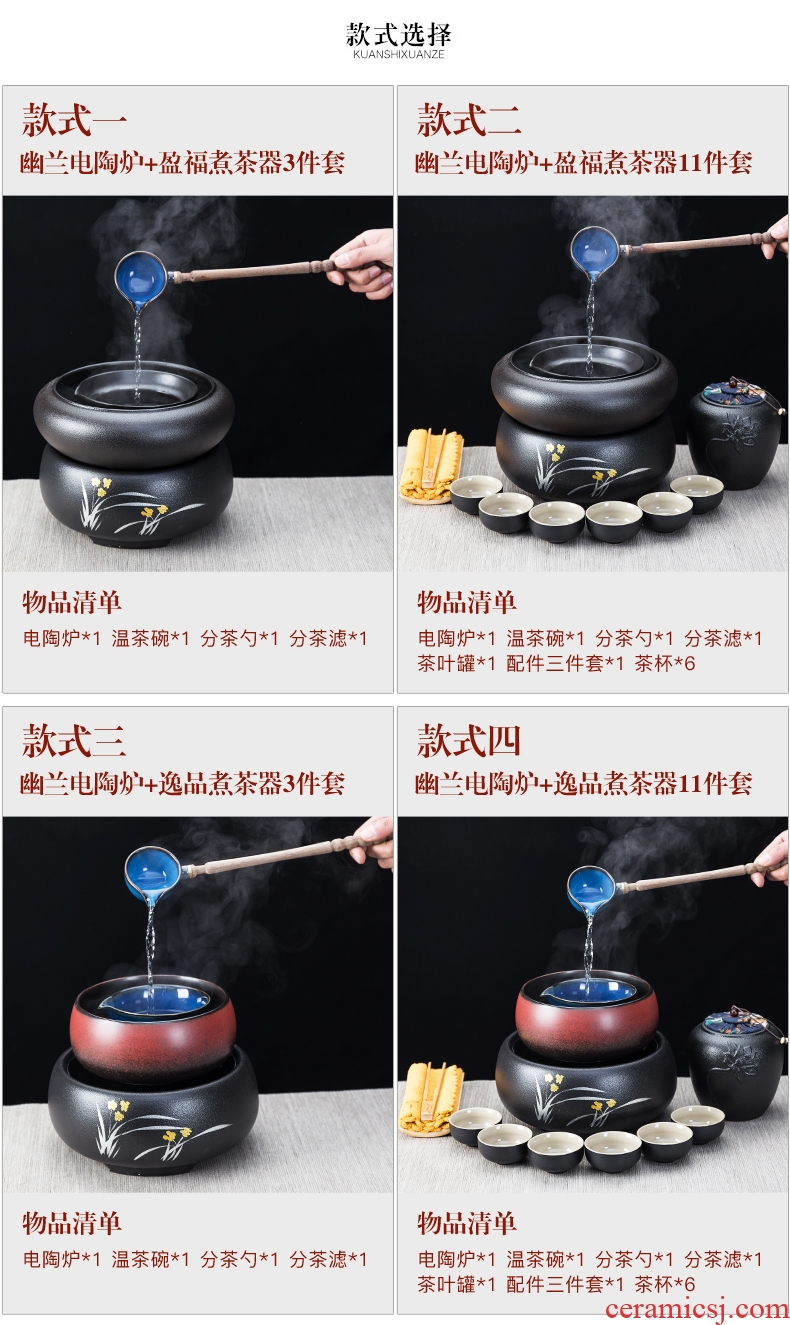 款式选择
KUANSHIXUANZE

款式一
幽兰电陶炉+盈福煮茶器3件套

物品清单
电陶炉*1 温茶碗*1 分茶勺*1 分茶滤*1

款式二
幽兰电陶炉+盈福煮茶器11件套

物品清单
电陶炉*1 温茶碗*1 分茶勺*1 分茶滤*1 茶叶罐*1 配件三件套*1 茶杯*6

款式三
幽兰电陶炉+逸品煮茶器3件套

物品清单
电陶炉*1 温茶碗*1 分茶勺*1 分茶滤*1

款式四
幽兰电陶炉+逸品煮茶器11件套

物品清单
电陶炉*1 温茶碗*1 分茶勺*1 分茶滤*1 茶叶罐*1 配件三件套*1 茶杯*6

ceramicsj.com