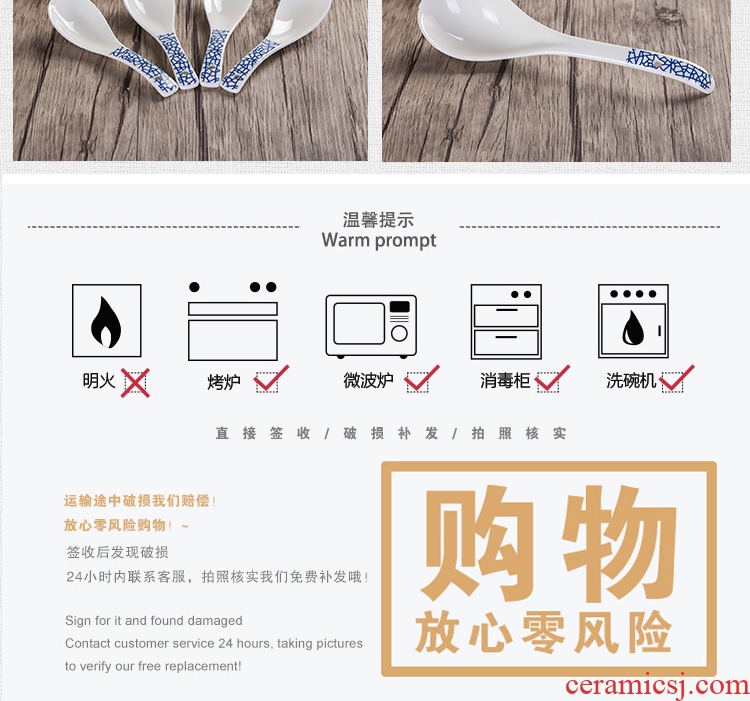 温馨提示
Warm prompt

明火

烤炉

微波炉

消毒柜

洗碗机

直接签收 / 破损补发 / 拍照核实

运输途中破损我们赔偿！
放心零风险购物！~
签收后发现破损
24小时内联系客服，拍照核实我们免费补发哦！

Sign for it and found damaged
Contact customer service 24 hours, taking pictures to verify our free replacement!

购物
放心零风险

ceramicsj.com