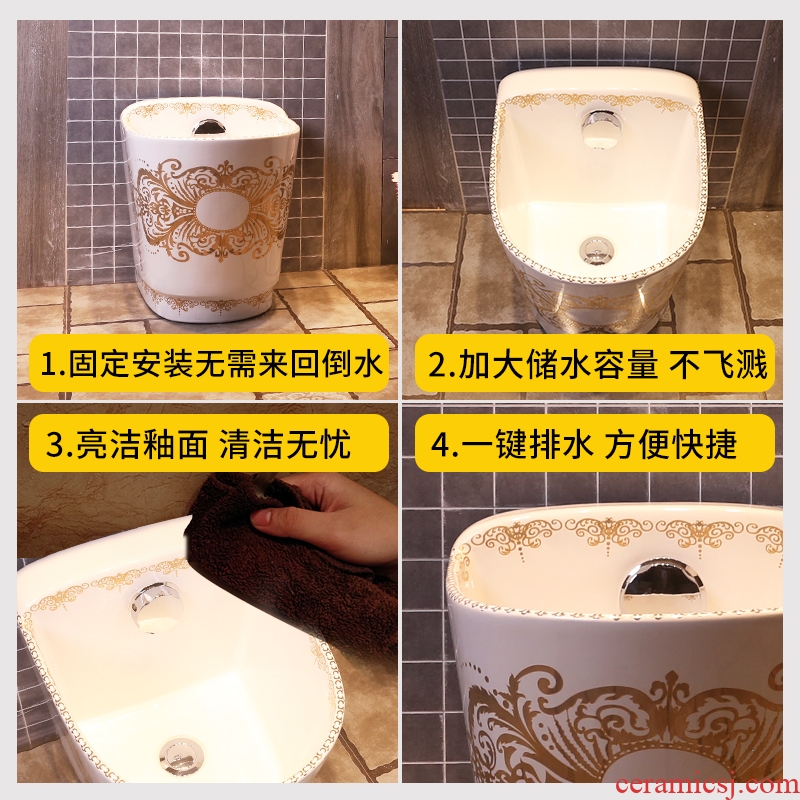 1.固定安装无需来回倒水

2.加大储水容量 不飞溅

3.亮洁釉面 清洁无忧

4.一键排水 方便快捷

ceramicsj.com