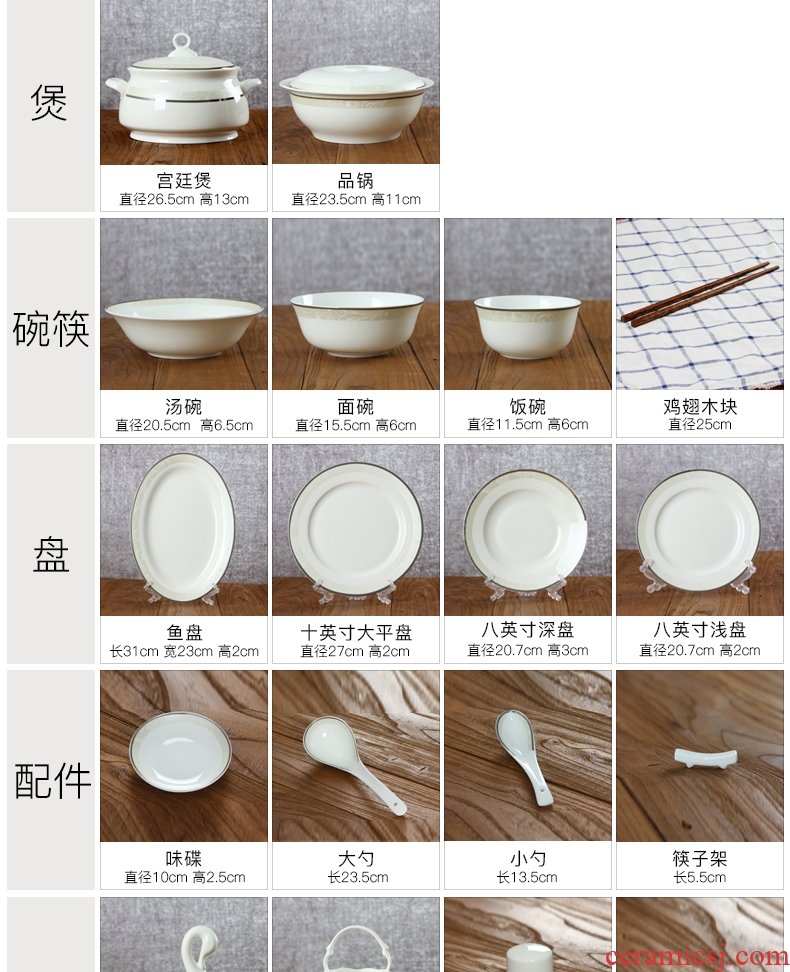 煲

宫廷煲
直径26.5cm 高13cm

品锅
直径23.5cm 高11cm

碗筷

汤碗
直径20.5cm 高6.5cm

面碗
直径15.5cm 高6cm

饭碗
直径11.5cm 高6cm

鸡翅木块
直径25cm

盘

鱼盘
长31cm 宽23cm 高2cm

十英寸大平盘
直径27cm 高2cm

八英寸深盘
直径20.7cm 高3cm

八英寸浅盘
直径20.7cm 高2cm

配件

味碟
直径10cm 高2.5cm

大勺
长23.5cm

小勺
长13.5cm

筷子架
长5.5cm

ceramicsj.com