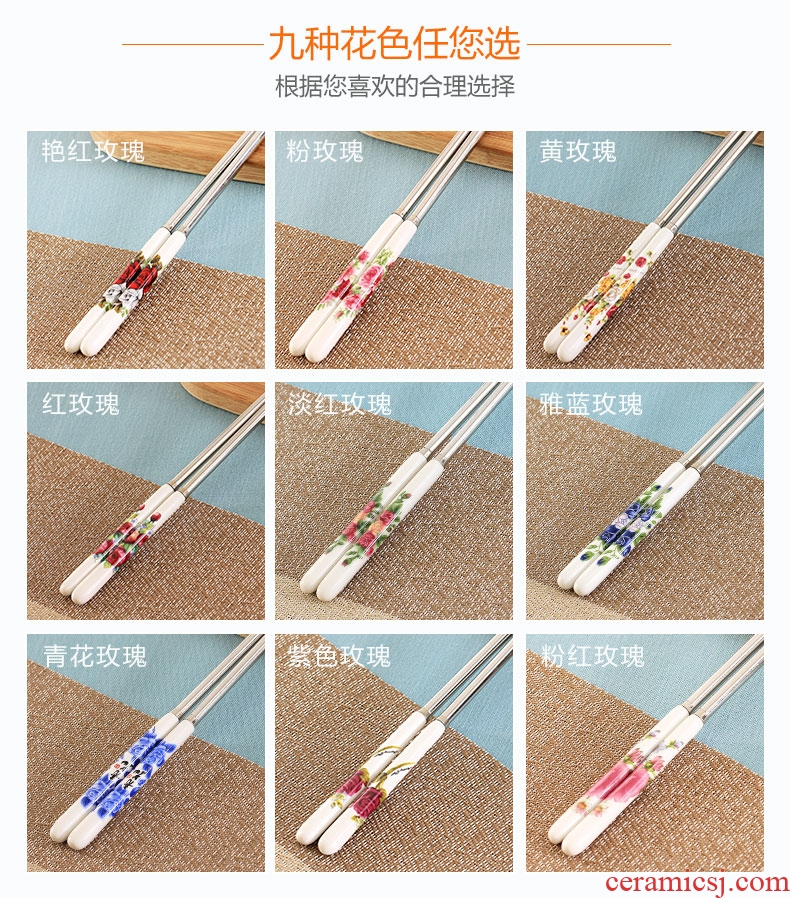 九种花色任您选

根据您喜欢的合理选择

艳红玫瑰

粉玫瑰

黄玫瑰

红玫瑰

淡红玫瑰

雅蓝玫瑰

青花玫瑰

紫色玫瑰

粉红玫瑰

ceramicsj.com