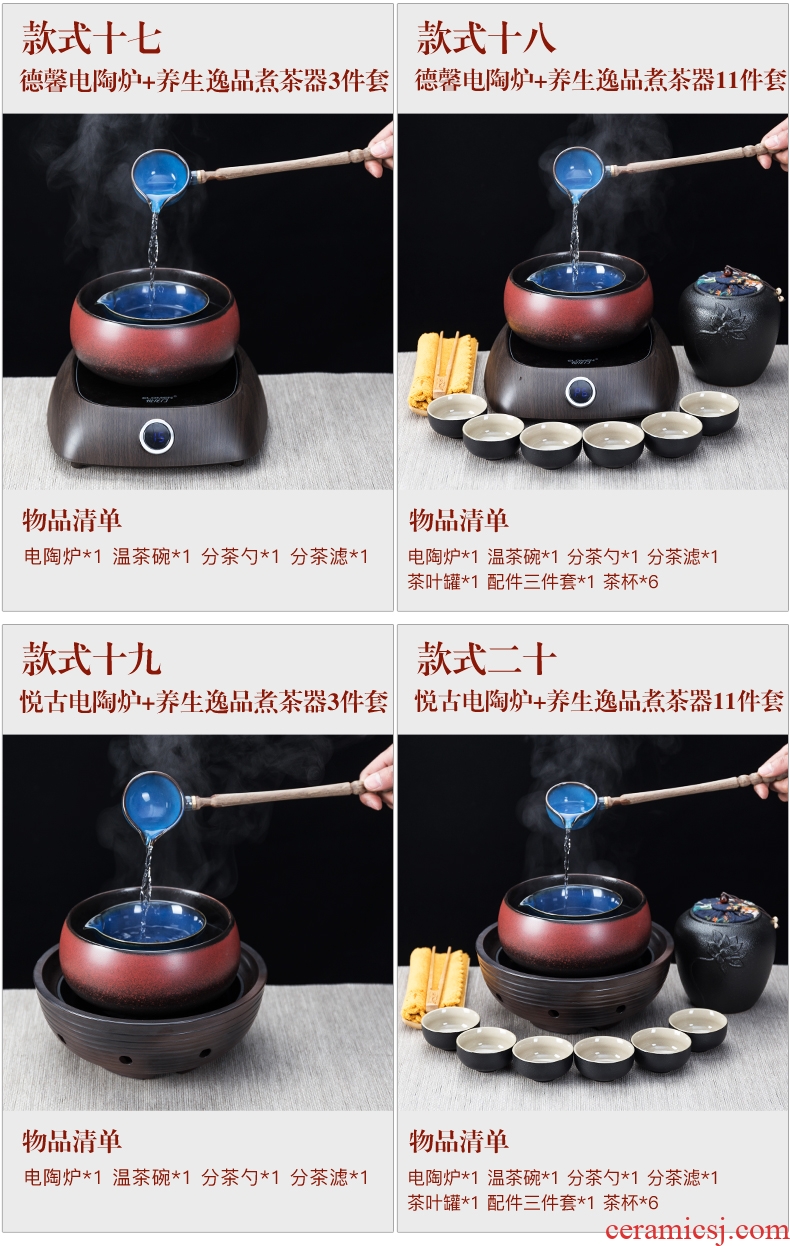 款式十七
德馨电陶炉+养生逸品煮茶器3件套

物品清单
电陶炉*1 温茶碗*1 分茶勺*1 分茶滤*1

款式十八
德馨电陶炉+养生逸品煮茶器11件套

物品清单
电陶炉*1 温茶碗*1 分茶勺*1 分茶滤*1
茶叶罐*1 配件三件套*1 茶杯*6

款式十九
悦古电陶炉+养生逸品煮茶器3件套

物品清单
电陶炉*1 温茶碗*1 分茶勺*1 分茶滤*1

款式二十
悦古电陶炉+养生逸品煮茶器11件套

物品清单
电陶炉*1 温茶碗*1 分茶勺*1 分茶滤*1
茶叶罐*1 配件三件套*1 茶杯*6

ceramicsj.com