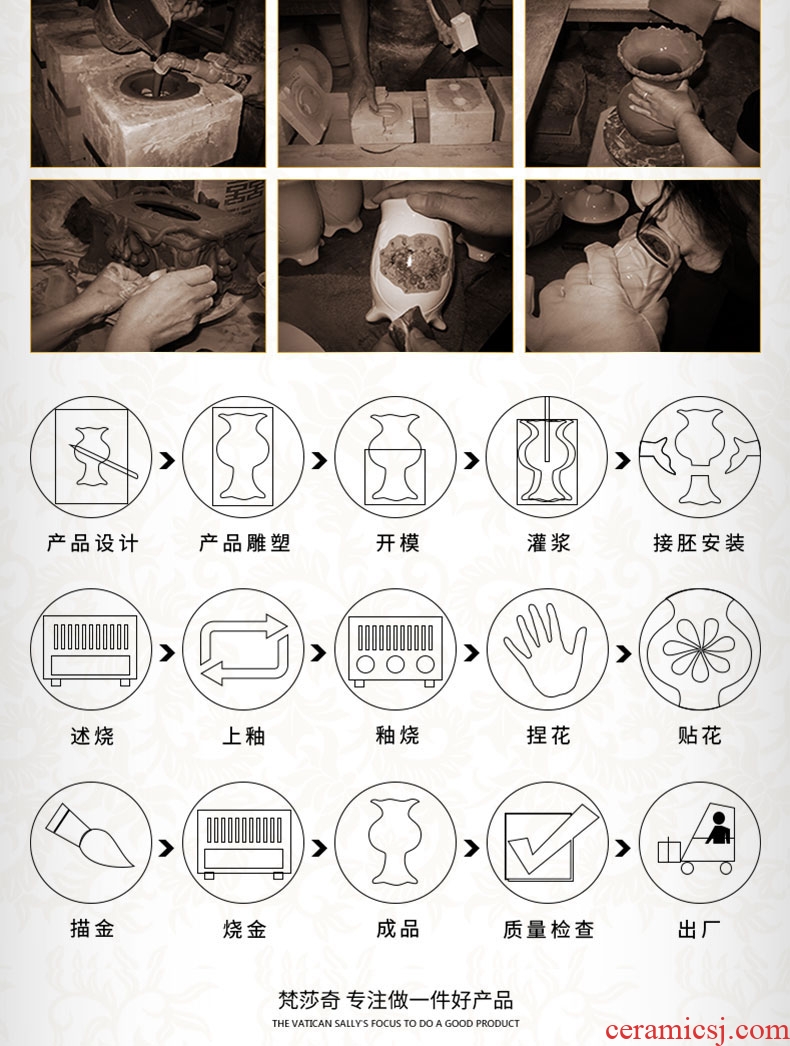 产品设计

产品雕塑

开模

灌浆

接胚安装

述烧

上釉

釉烧

捏花

贴花

描金

烧金

成品

质量检查

出厂

梵莎奇 专注做一件好产品

THE VATICAN SALLY'S FOCUS TO DO A GOOD PRODUCT

ceramicsj.com