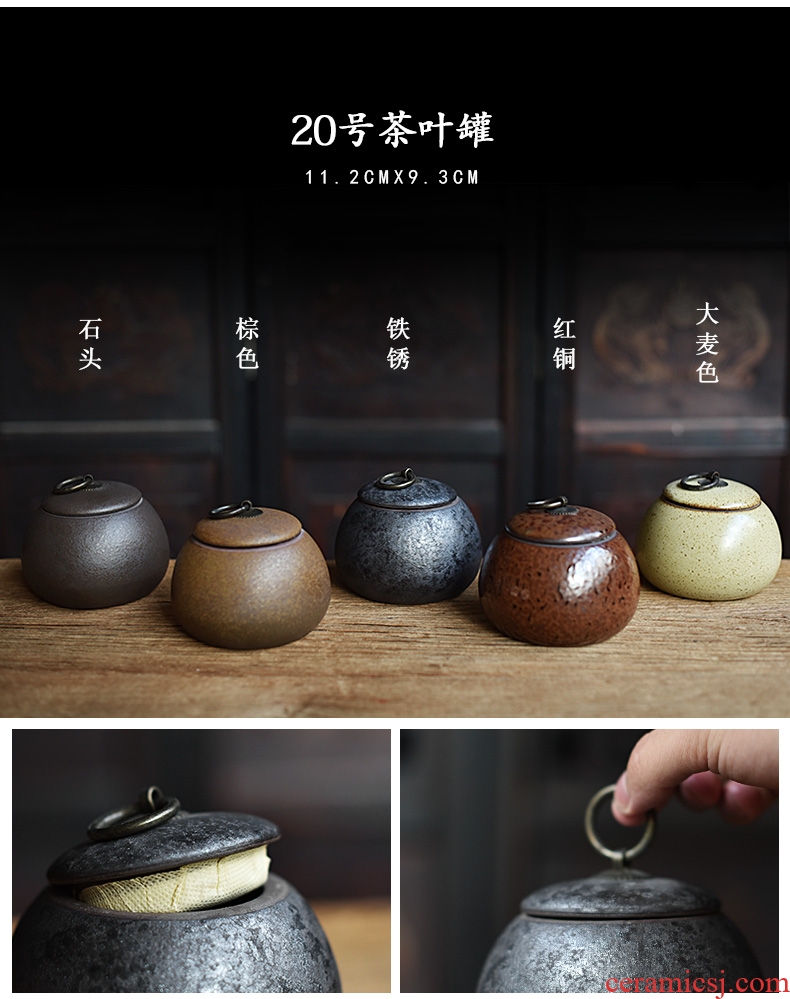 20号茶叶罐

11.2CMX9.3CM

石头

棕色

铁锈

红铜

大麦色

ceramicsj.com