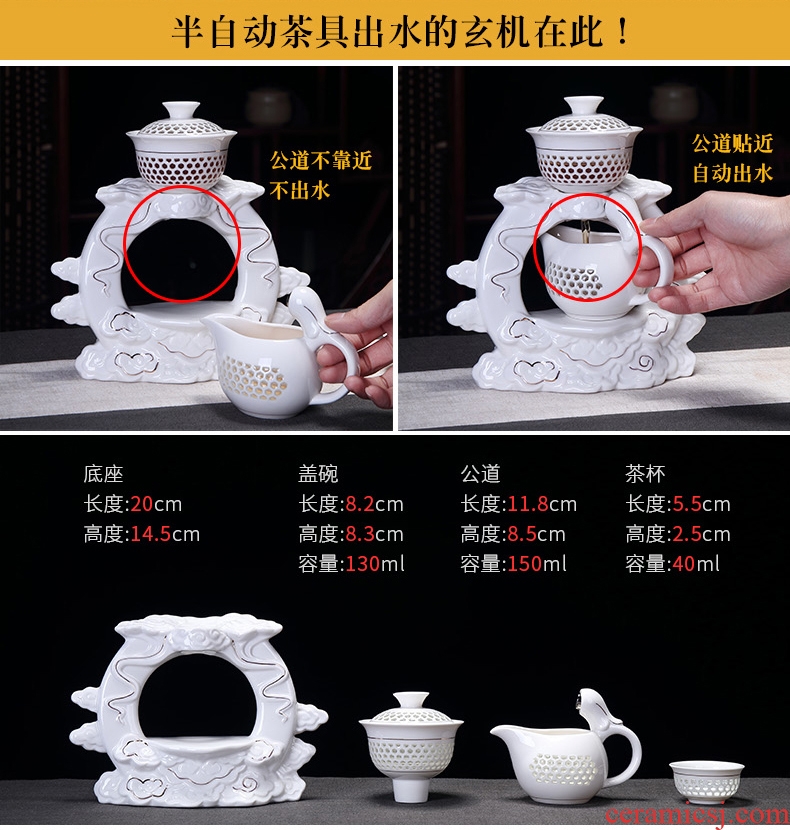 半自动茶具出水的玄机在此！

公道不靠近
不出水

公道贴近
自动出水

底座
长度:20cm
高度:14.5cm

盖碗
长度:8.2cm
高度:8.3cm
容量:130ml

公道
长度:11.8cm
高度:8.5cm
容量:150ml

茶杯
长度:5.5cm
高度:2.5cm
容量:40ml

ceramicsj.com