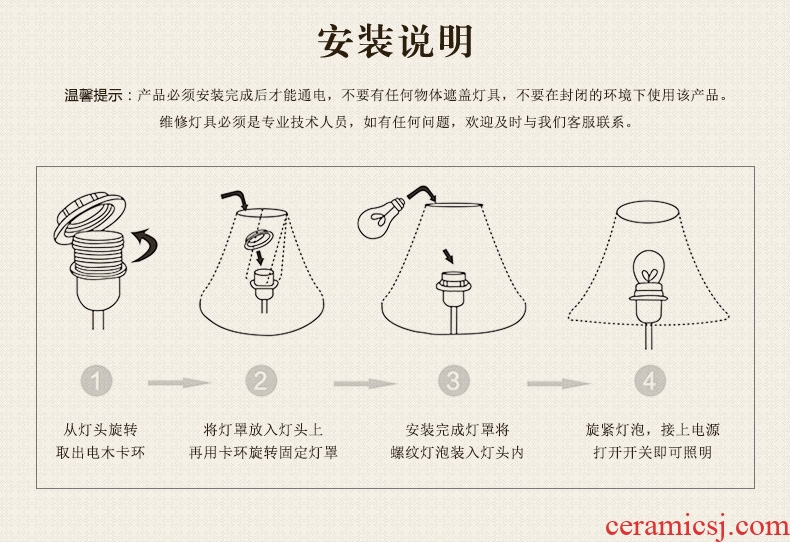 安装说明

温馨提示：产品必须安装完成后才能通电，不要有任何物体遮盖灯具，不要在封闭的环境下使用该产品。
维修灯具必须是专业技术人员，如有任何问题，欢迎及时与我们客服联系。

1

从灯头旋转
取出电木卡环

2

将灯罩放入灯头上
再用卡环旋转固定灯罩

3

安装完成灯罩将
螺纹灯泡装入灯头内

4

旋紧灯泡，接上电源
打开开关即可照明

ceramicsj.com