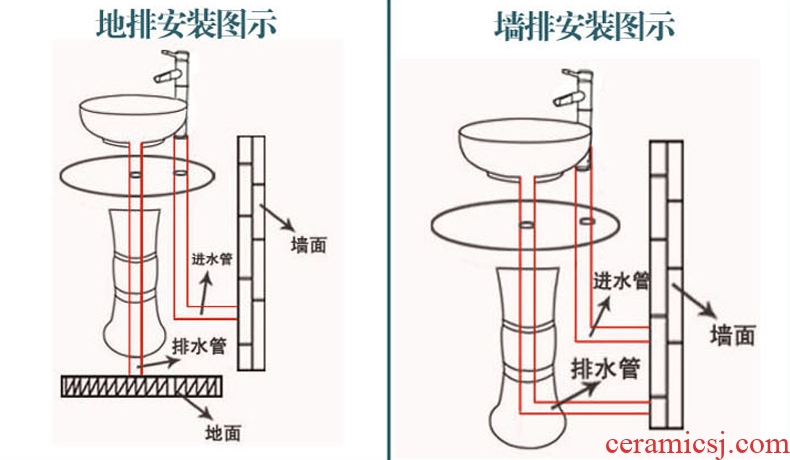 地排安装图示

墙面

进水管

排水管

地面

墙排安装图示

进水管

墙面

排水管

ceramicsj.com