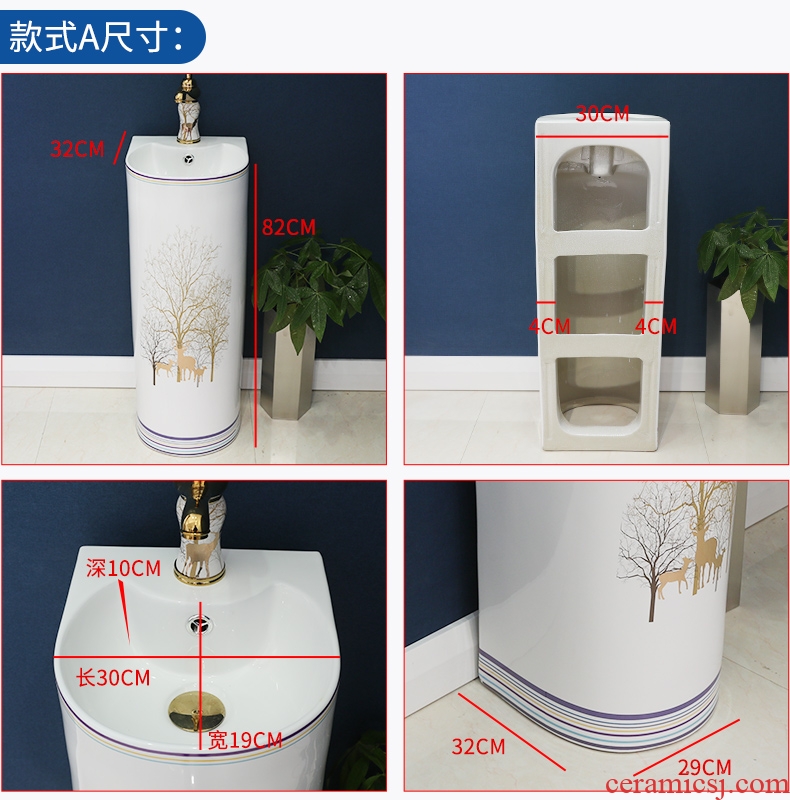 款式A尺寸：

32CM

82CM

30CM

4CM

4CM

深10CM

长30CM

宽19CM

32CM

29CM

ceramicsj.com