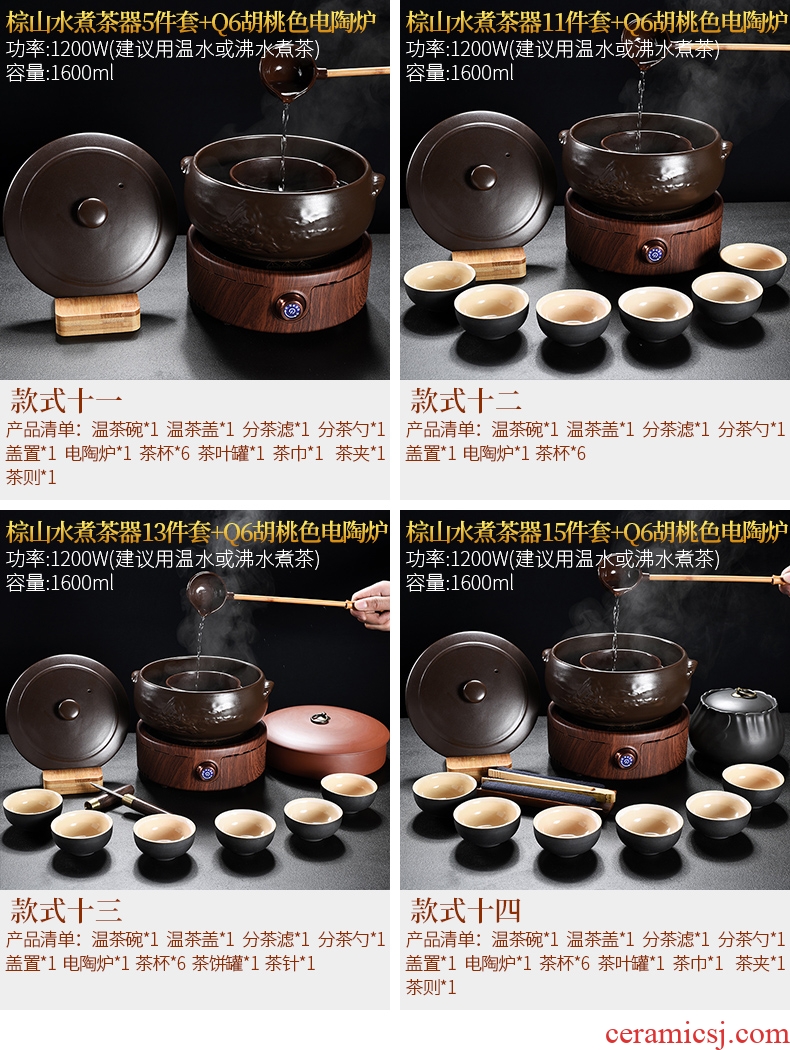 棕山水煮茶器5件套+Q6胡桃色电陶炉
功率:1200W(建议用温水或沸水煮茶)
容量:1600ml

款式十一
产品清单: 温茶碗*1 温茶盖*1 分茶滤*1 分茶勺*1 盖置*1 电陶炉*1 茶杯*6 茶叶罐*1 茶巾*1 茶夹*1 茶则*1

棕山水煮茶器11件套+Q6胡桃色电陶炉
功率:1200W(建议用温水或沸水煮茶)
容量:1600ml

款式十二
产品清单: 温茶碗*1 温茶盖*1 分茶滤*1 分茶勺*1 盖置*1 电陶炉*1 茶杯*6

棕山水煮茶器13件套+Q6胡桃色电陶炉
功率:1200W(建议用温水或沸水煮茶)
容量:1600ml

款式十三
产品清单: 温茶碗*1 温茶盖*1 分茶滤*1 分茶勺*1 盖置*1 电陶炉*1 茶杯*6 茶饼罐*1 茶针*1

棕山水煮茶器15件套+Q6胡桃色电陶炉
功率:1200W(建议用温水或沸水煮茶)
容量:1600ml

款式十四
产品清单: 温茶碗*1 温茶盖*1 分茶滤*1 分茶勺*1 盖置*1 电陶炉*1 茶杯*6 茶叶罐*1 茶巾*1 茶夹*1 茶则*1

ceramicsj.com