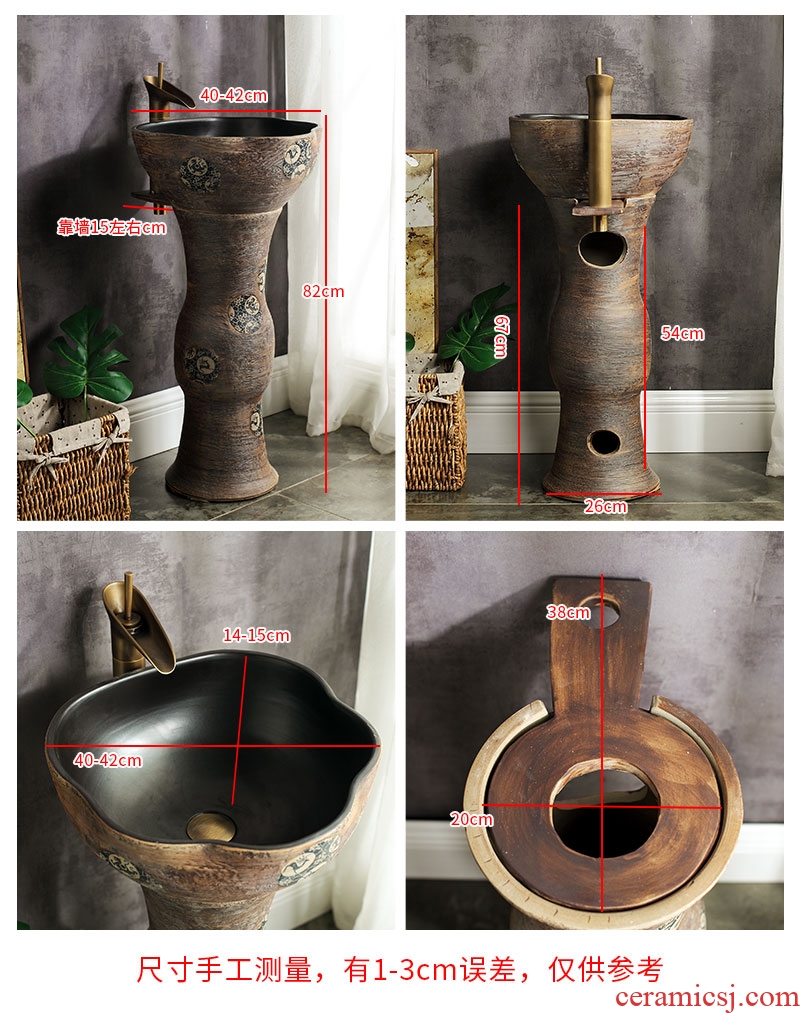 40-42cm

靠墙15左右cm

82cm

67cm

54cm

26cm

14-15cm

40-42cm

38cm

20cm

尺寸手工测量，有1-3cm误差，仅供参考

ceramicsj.com