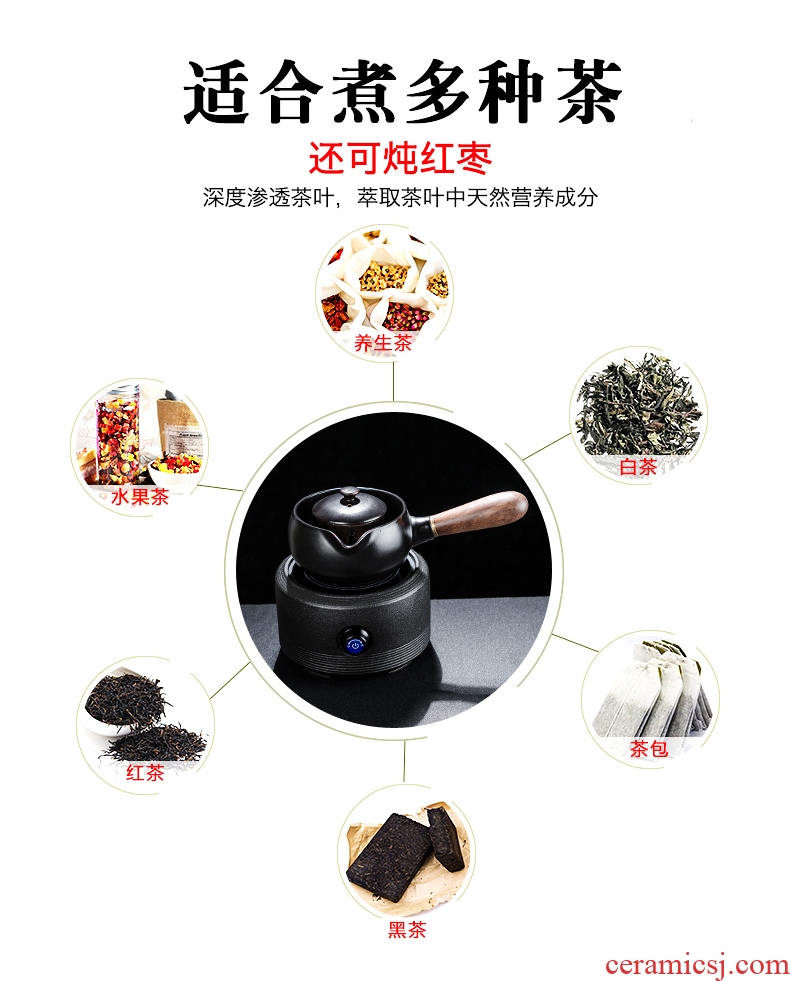 适合煮多种茶

还可炖红枣

深度渗透茶叶，萃取茶叶中天然营养成分

养生茶

水果茶

白茶

红茶

茶包

黑茶

ceramicsj.com