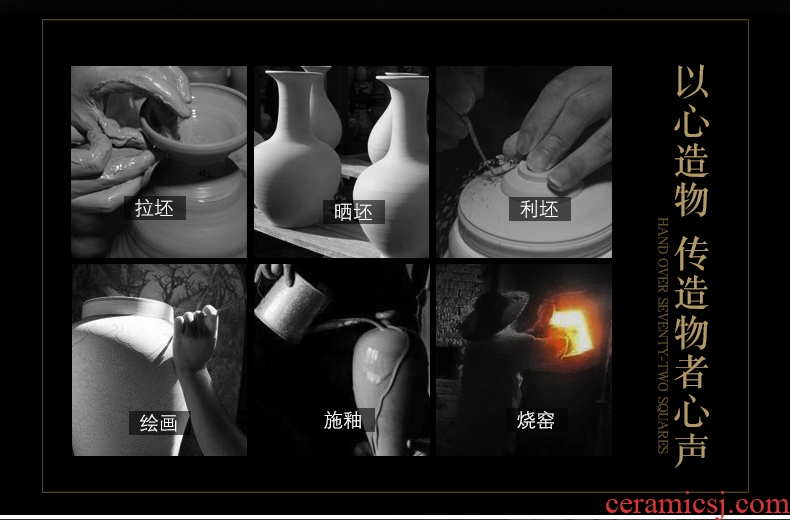 拉坯

晒坯

利坯

绘画

施釉

烧窑

以心造物 传造物者心声

HAND OVER SEVENTY-TWO SQUARES

ceramicsj.com