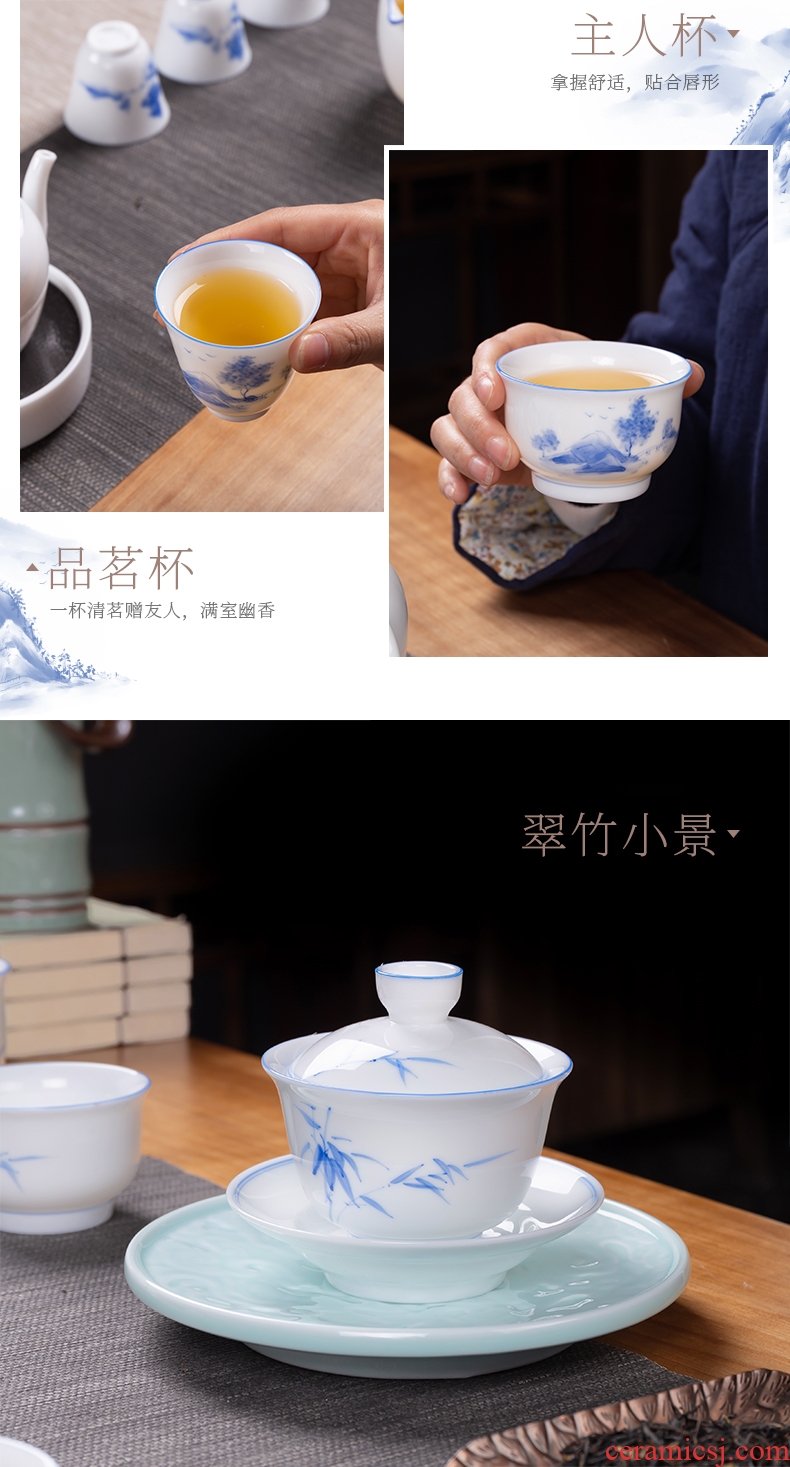 主人杯

拿握舒适，贴合唇形

品茗杯

一杯清茗赠友人，满室幽香

翠竹小景

ceramicsj.com