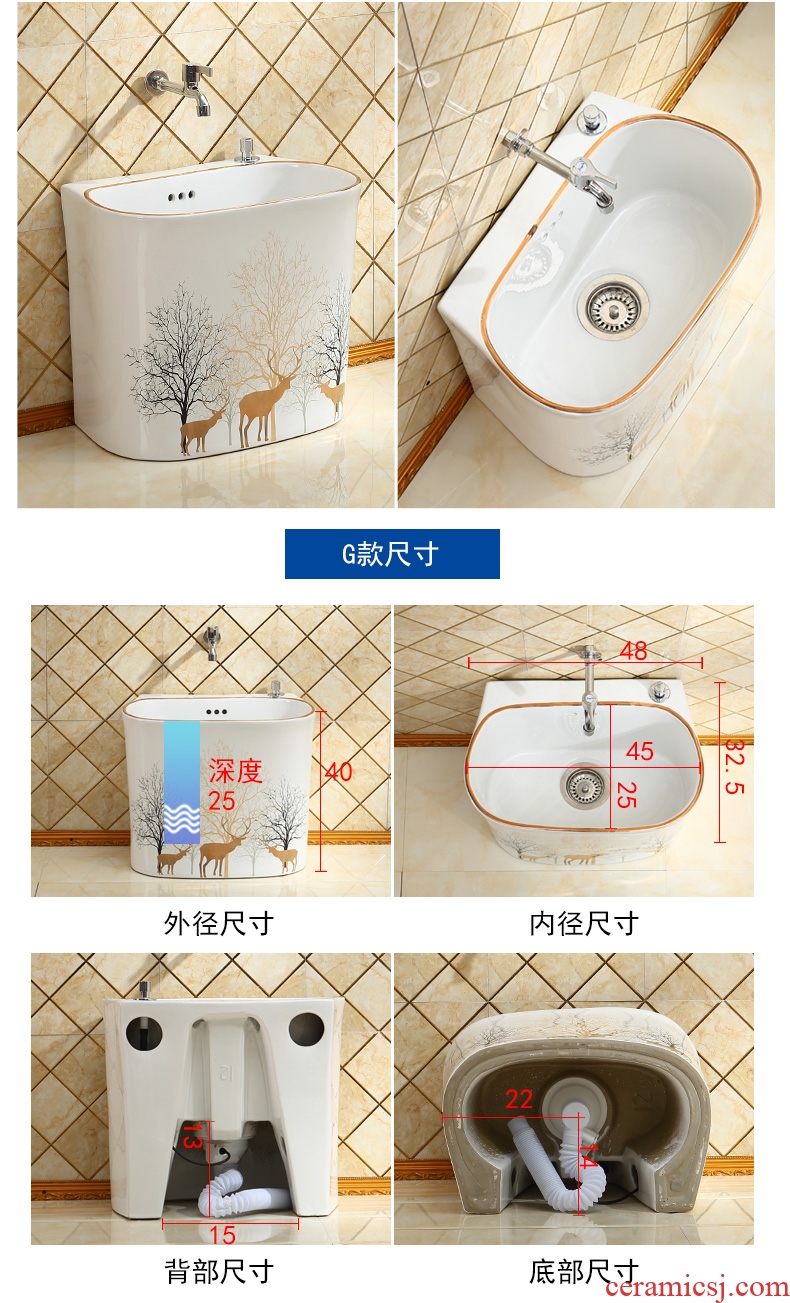 G款尺寸

深度
25
40

48
45
25
32.5

外径尺寸

内径尺寸

13
15

22
14

背部尺寸

底部尺寸

ceramicsj.com