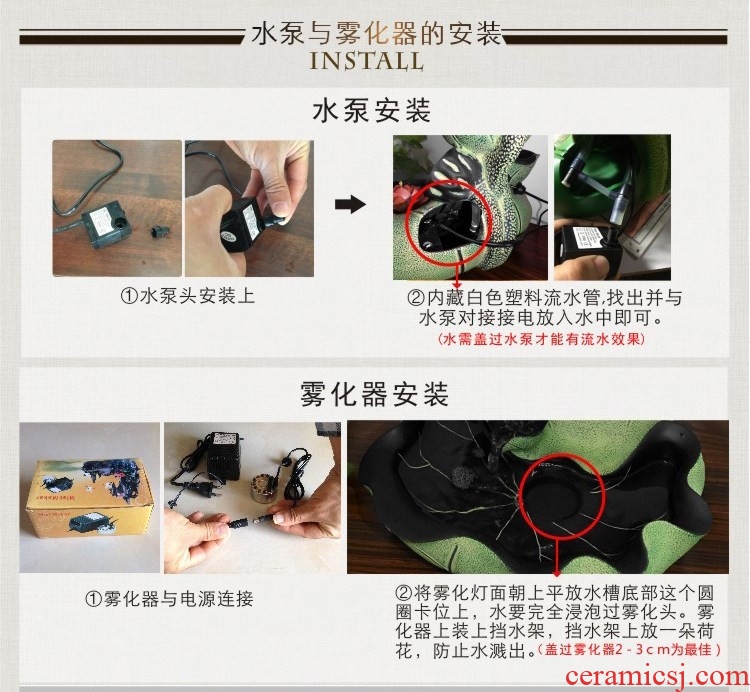 水泵与雾化器的安装
INSTALL

水泵安装

①水泵头安装上

②内藏白色塑料流水管,找出并与水泵对接接电放入水中即可。
(水需盖过水泵才能有流水效果)

雾化器安装

①雾化器与电源连接

②将雾化灯面朝上平放水槽底部这个圆圈卡位上，水要完全浸泡过雾化头。雾化器上装上挡水架，挡水架上放一朵荷花，防止水溅出。(盖过雾化器2-3cm为最佳)

ceramicsj.com