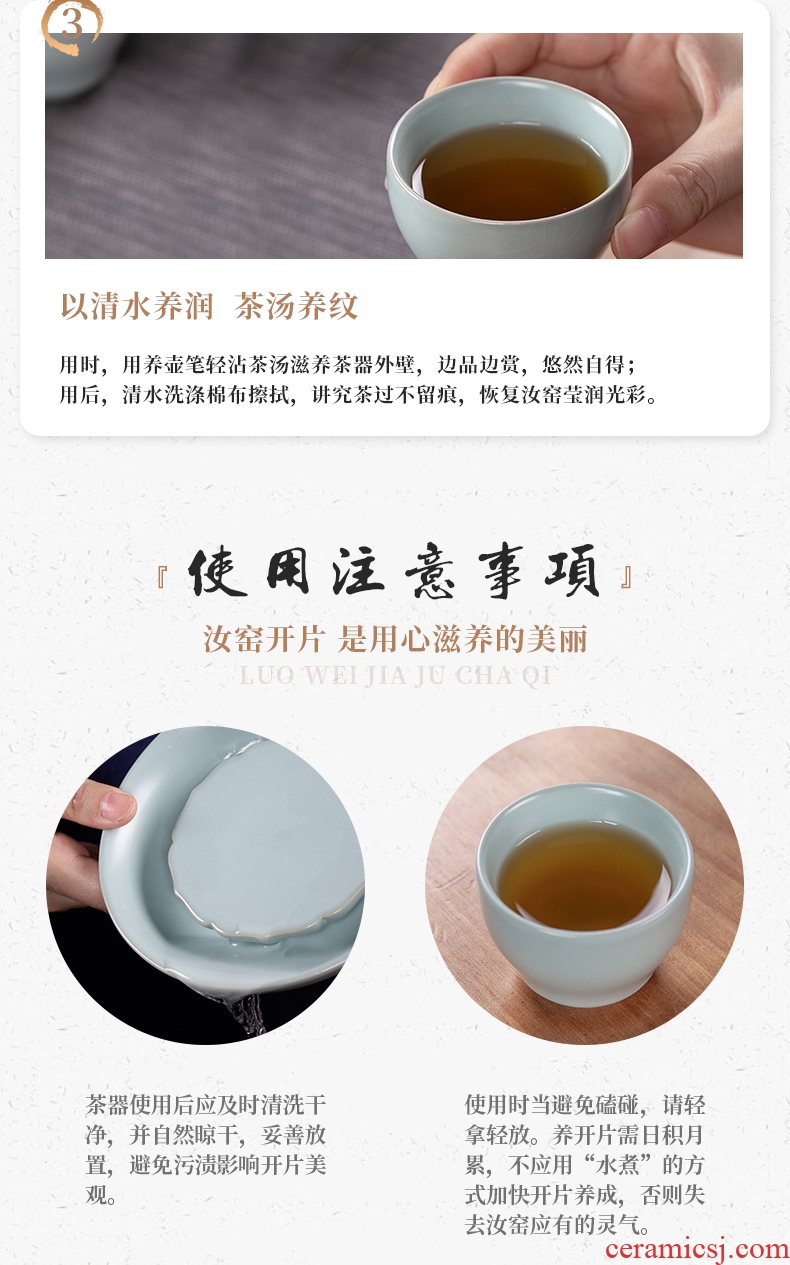 3

以清水养润 茶汤养纹

用时，用养壶笔轻沾茶汤滋养茶器外壁，边品边赏，悠然自得；
用后，清水洗涤棉布擦拭，讲究茶过不留痕，恢复汝窑莹润光彩。

『使用注意事項』

汝窑开片 是用心滋养的美丽

LUO WEI JIA JU CHA QI

茶器使用后应及时清洗干净，并自然晾干，妥善放置，避免污渍影响开片美观。

使用时当避免磕碰，请轻拿轻放。养开片需日积月累，不应用“水煮”的方式加快开片养成，否则失去汝窑应有的灵气。

ceramicsj.com