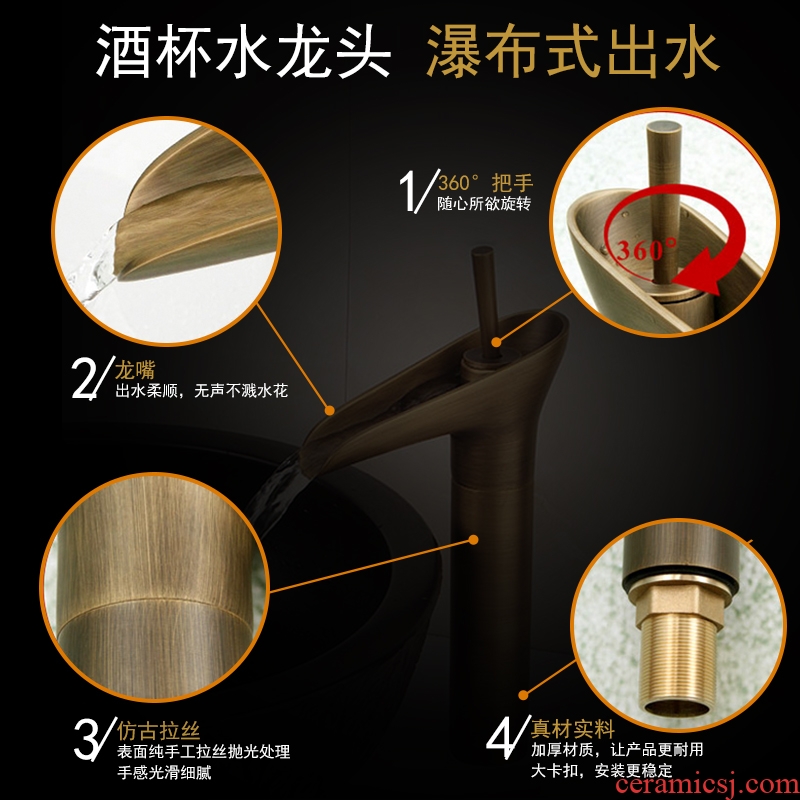 酒杯水龙头 瀑布式出水

1/ 360° 把手
随心所欲旋转

360°

2/ 龙嘴
出水柔顺，无声不溅水花

3/ 仿古拉丝
表面纯手工拉丝抛光处理
手感光滑细腻

4/ 真材实料
加厚材质，让产品更耐用
大卡扣，安装更稳定

ceramicsj.com