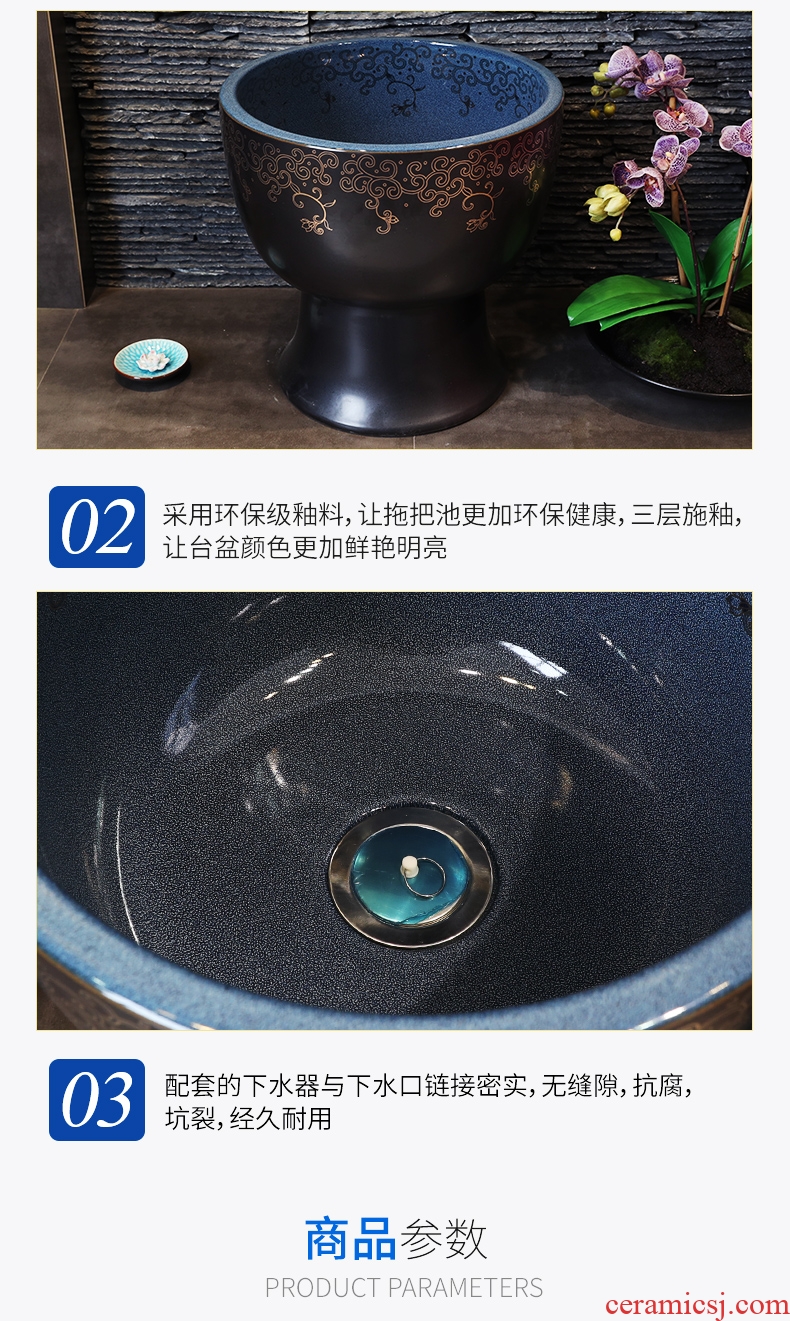 02

采用环保级釉料，让拖把池更加环保健康，三层施釉，让台盆颜色更加鲜艳明亮

03

配套的下水器与下水口链接密实，无缝隙，抗腐，坑裂，经久耐用

商品参数
PRODUCT PARAMETERS

ceramicsj.com